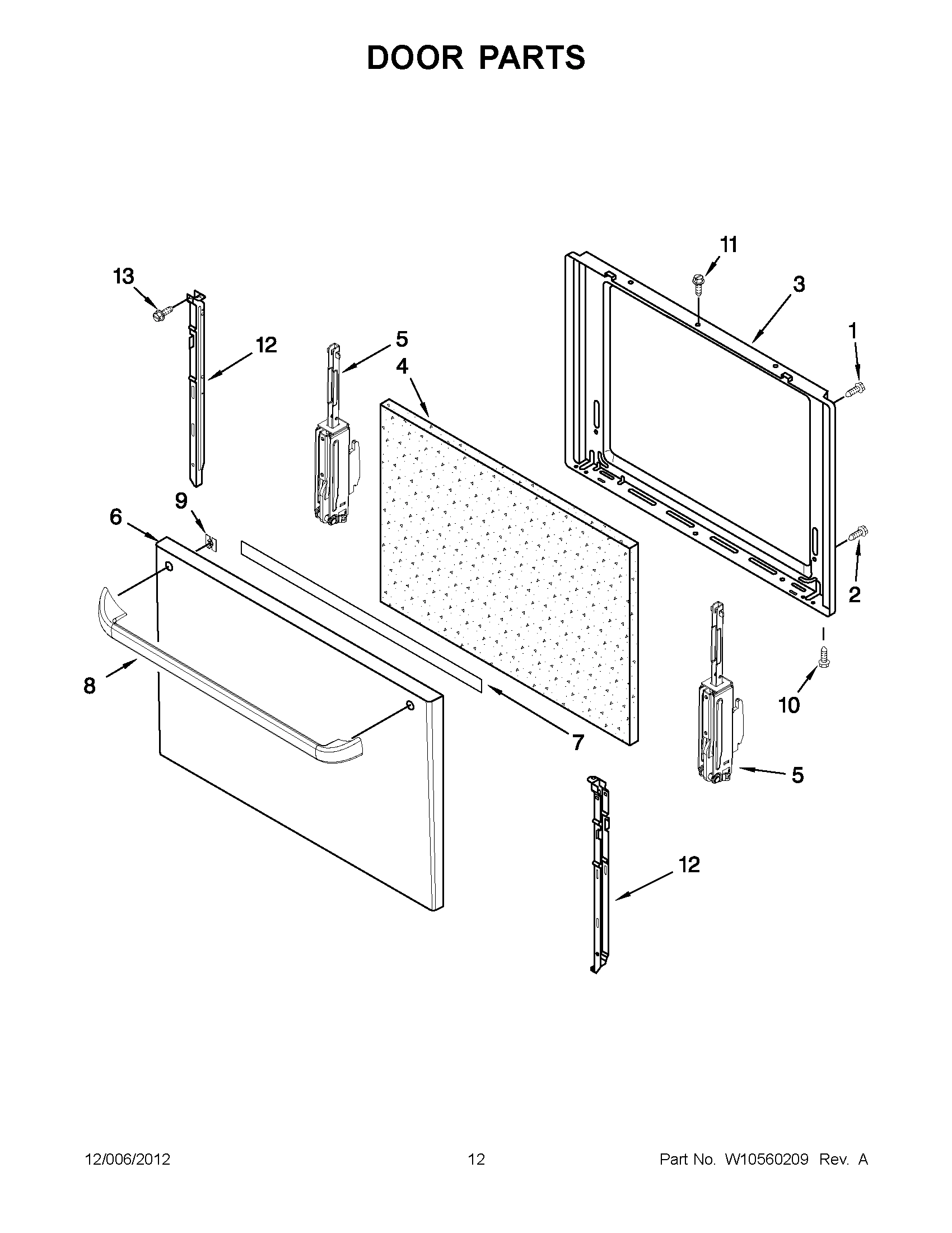 DOOR PARTS

11
13
3
1
12
5
4
9
6
2
8
10
7
5
12

12/006/2012
12
Part No. W10560209 Rev. A