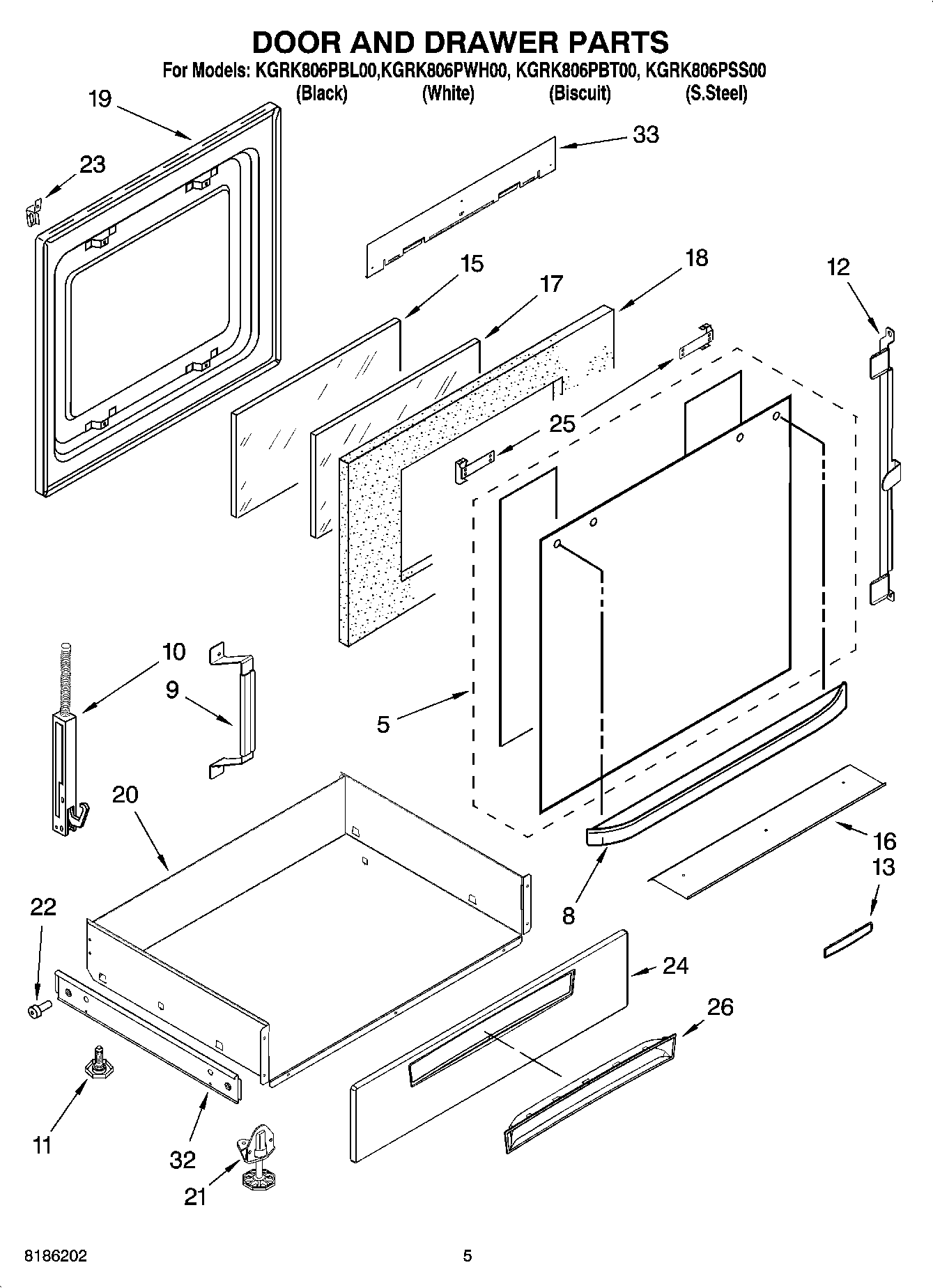 DOOR AND DRAWER PARTS

For Models: KGRK806PBL00,KGRK806PWH00, KGRK806PBT00, KGRK806PSS00
(Black) (White) (Biscuit) (S.Steel)

19
23
33
15
17
18
12
25
10
9
5
20
16
13
8
22
24
26
11
32
21

8186202
5