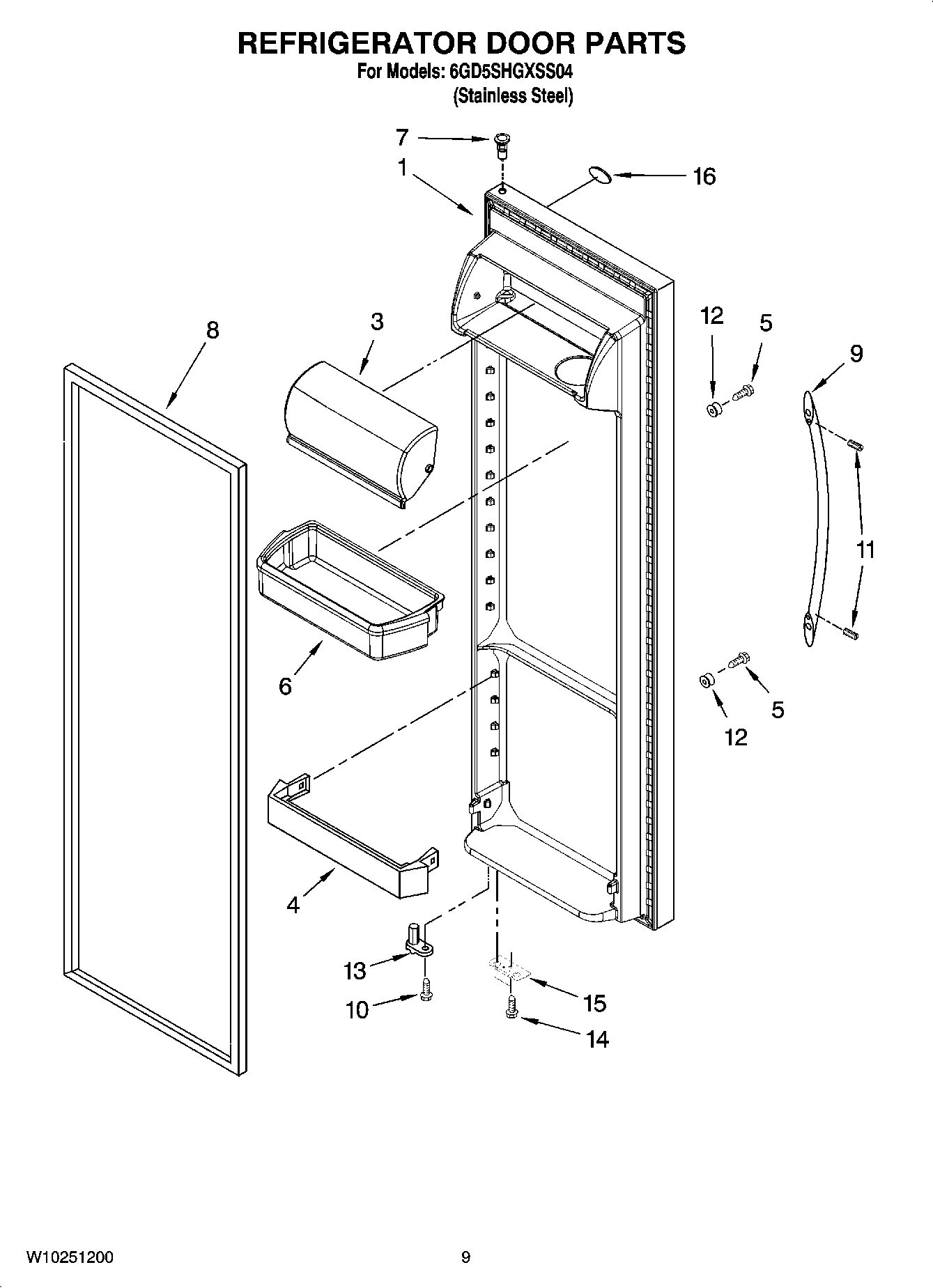 REFRIGERATOR DOOR PARTS
For Models: 6GD5SHGXSS04
(Stainless Steel)

7
1
16
8
3
12
5
9
11
6
5
12
4
13
10
15
14

W10251200

9