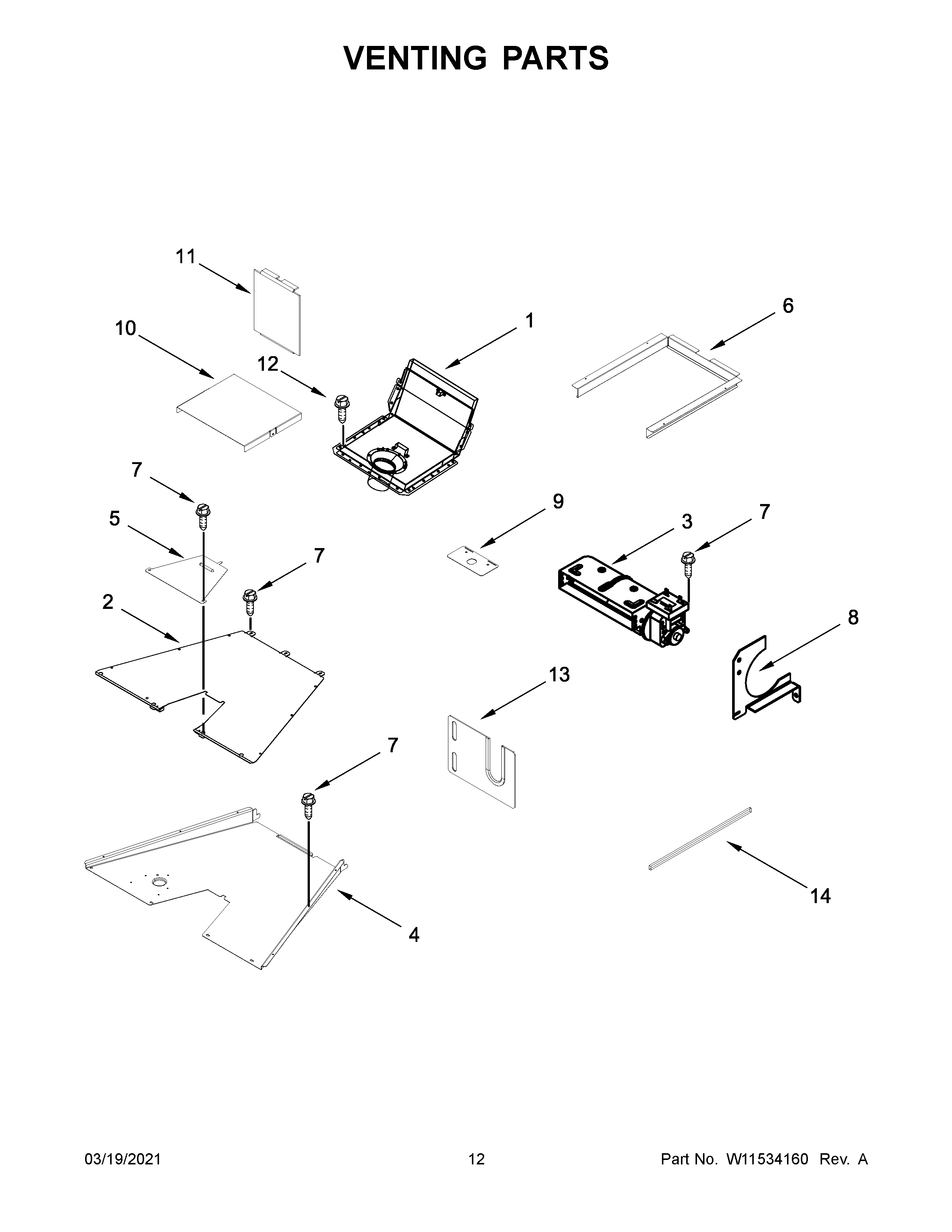 VENTING PARTS

11

10

12

1

6

7

5

7

2

9

3

7

8

13

7

4

14

03/19/2021

12

Part No. W11534160 Rev. A