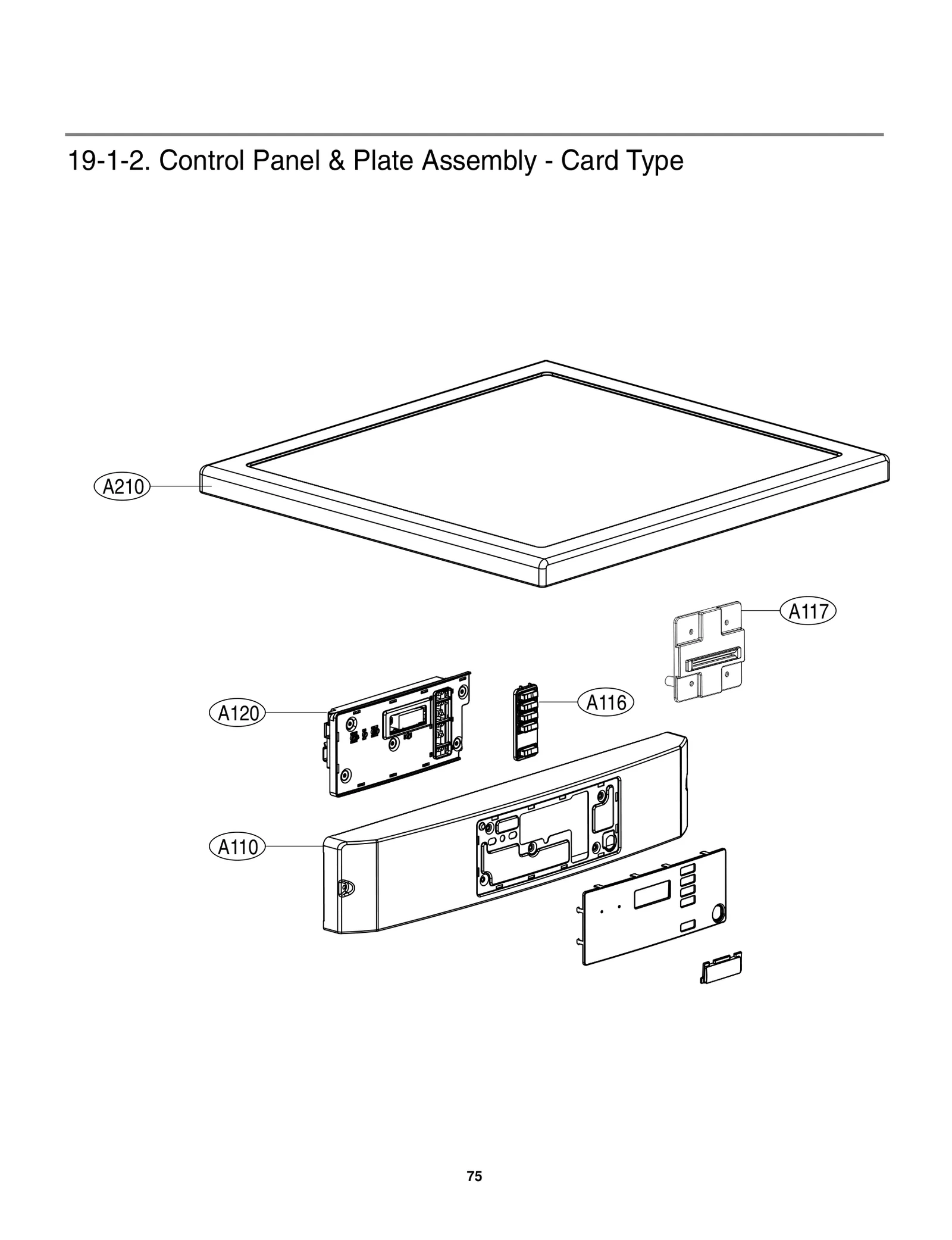 19-1-2. Control Panel & Plate Assembly - Card Type

A210

A117

A120

A116

A110

75