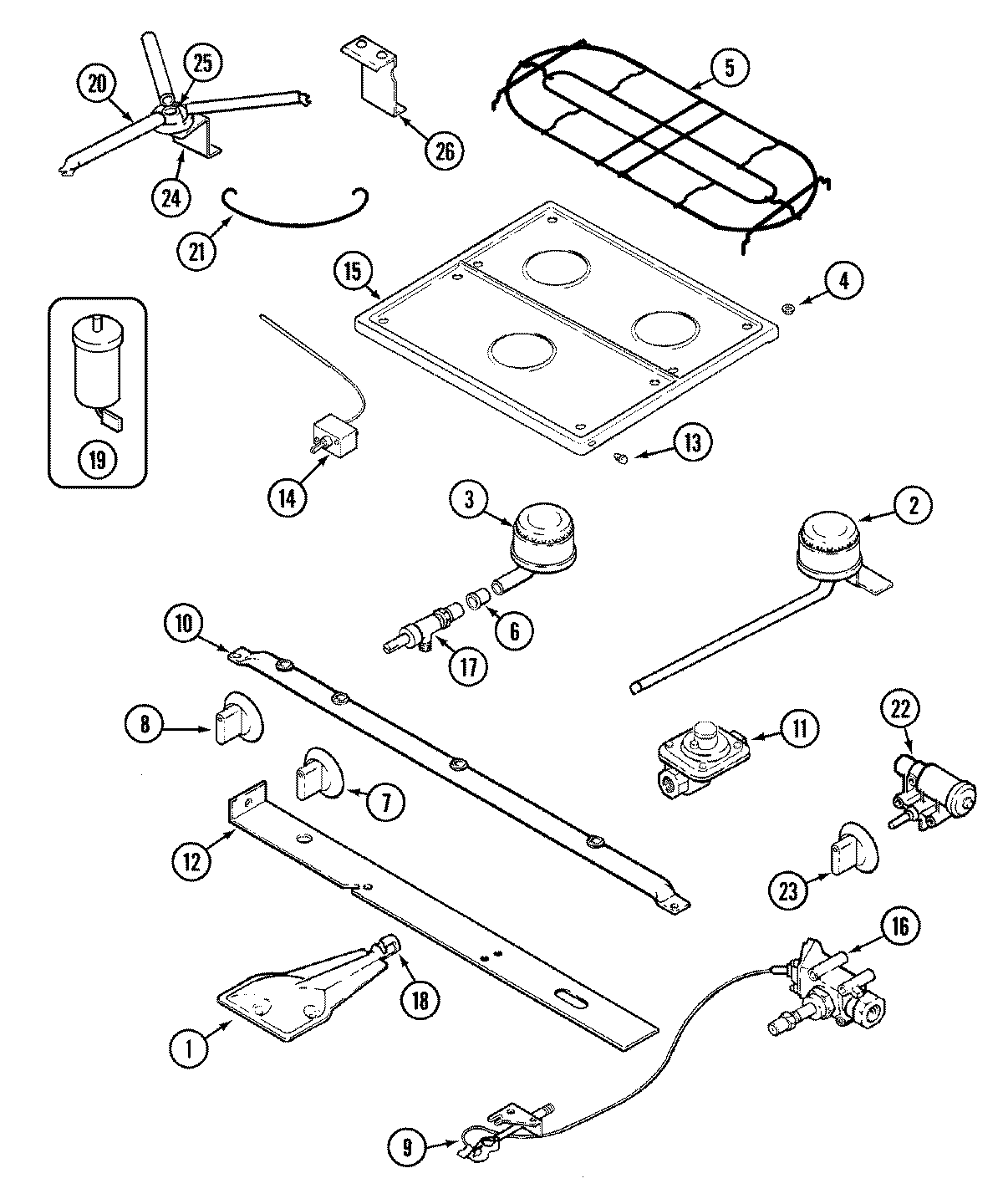 20
25
26
5
24
21
15
4
19
14
13
3
2
6
17
10
8
11
22
7
12
23
16
18
1
9