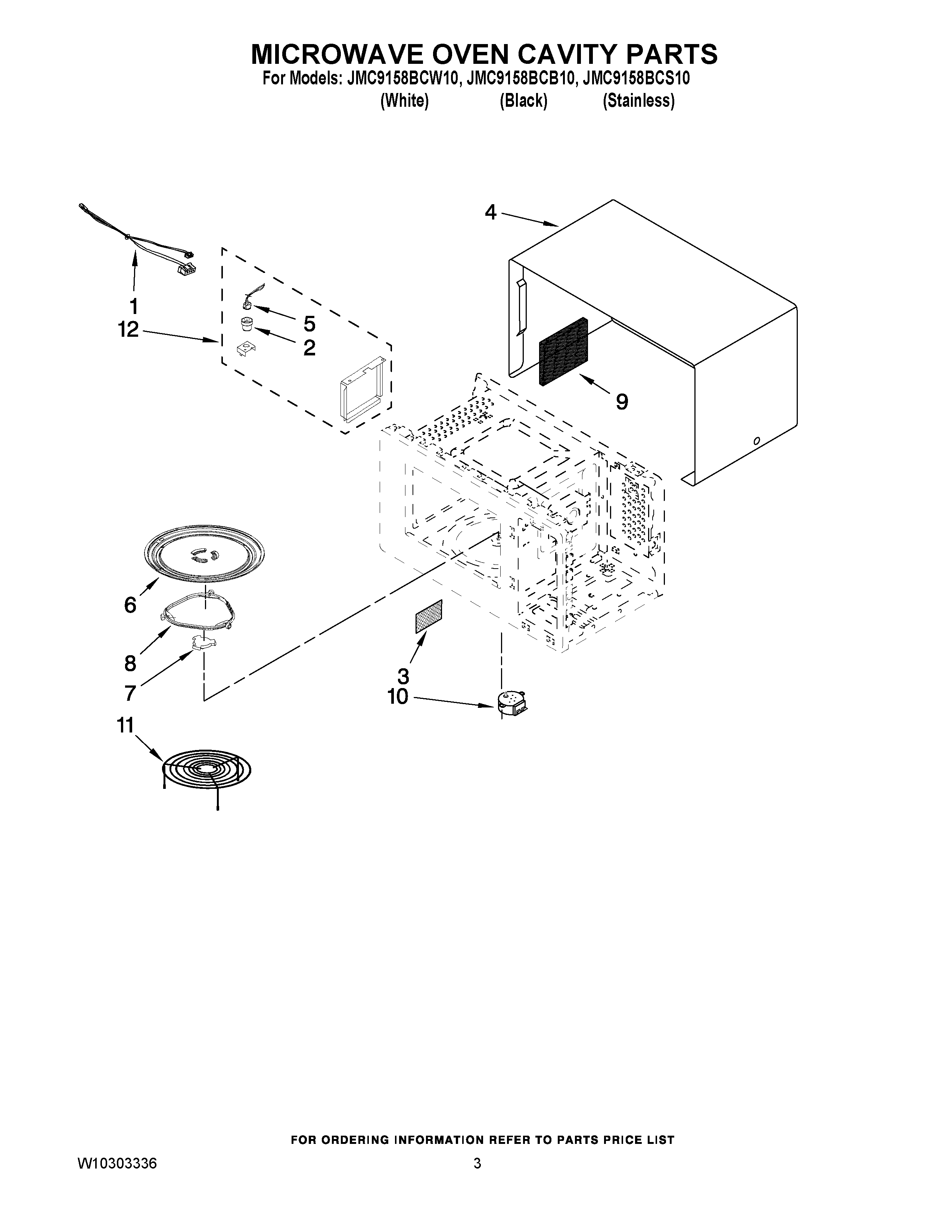 MICROWAVE OVEN CAVITY PARTS
For Models: JMC9158BCW10, JMC9158BCB10, JMC9158BCS10
(White) (Black) (Stainless)

4
1
12
5
2
9
6
8
7
3
10
11

FOR ORDERING INFORMATION REFER TO PARTS PRICE LIST

W10303336 3