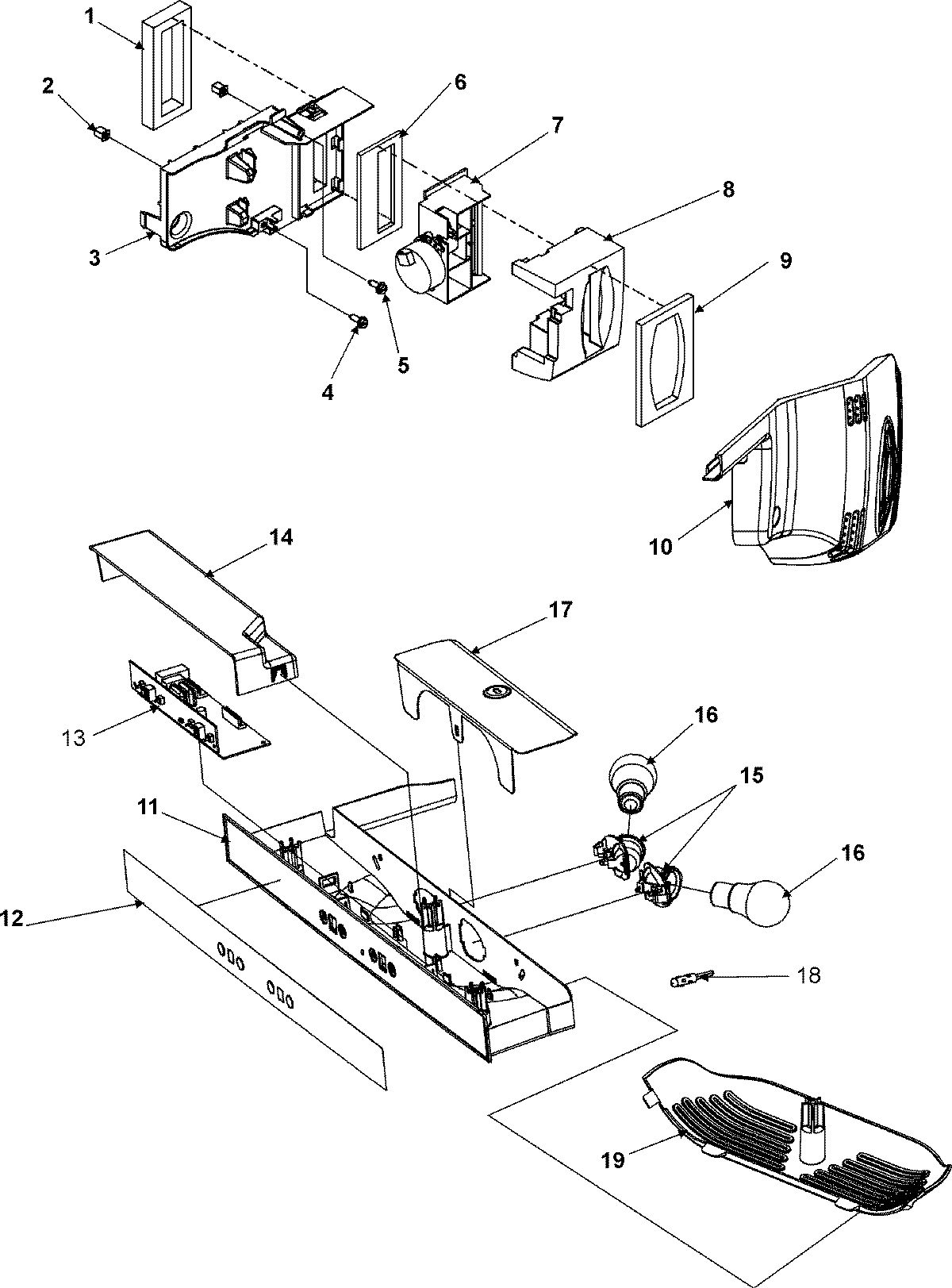 1
2
6
7
8
3
9
5
4
10
14
17
13
16
15
11
16
12
18
19