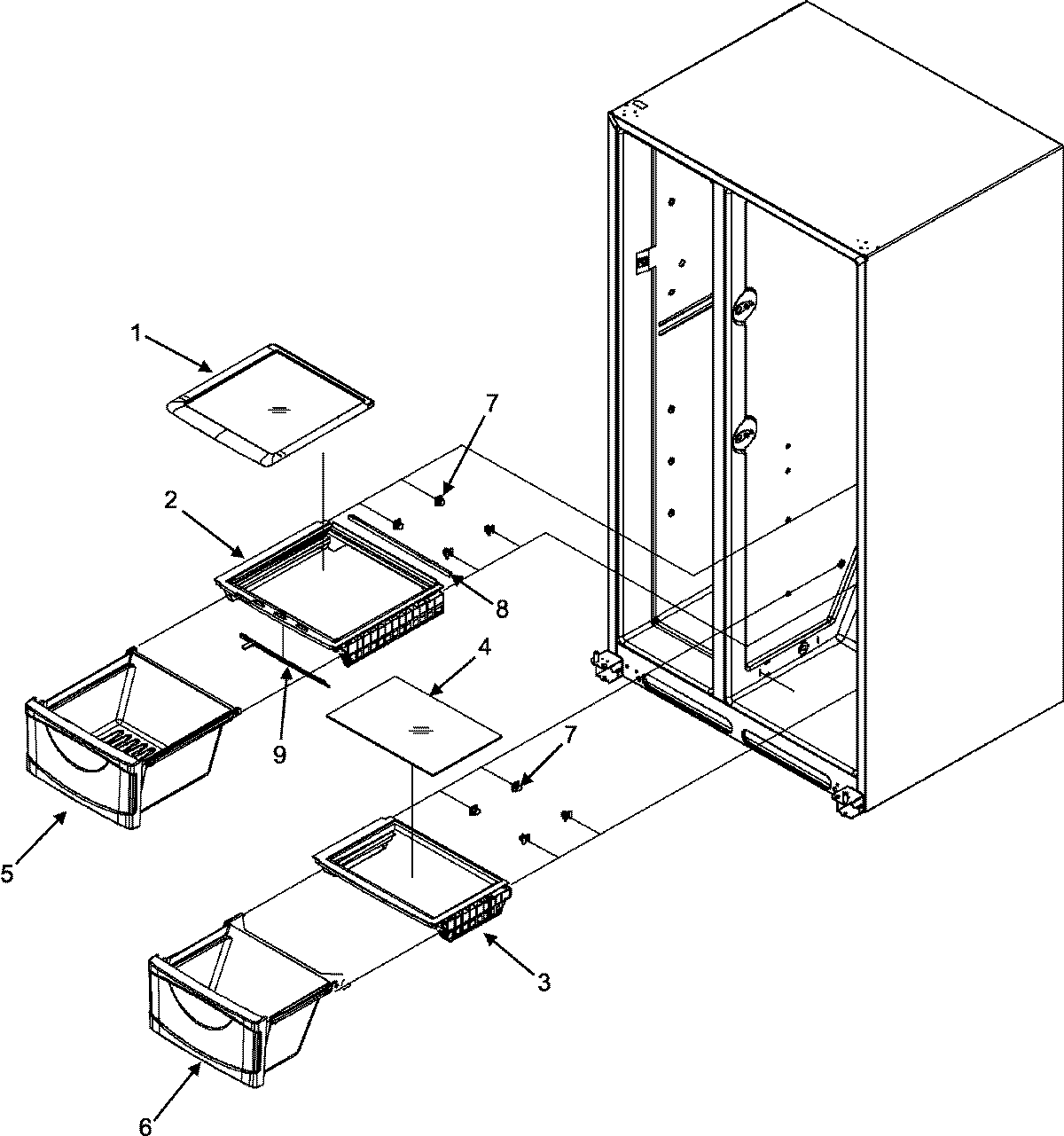 1
7
2
8
4
9
7
5
3
6