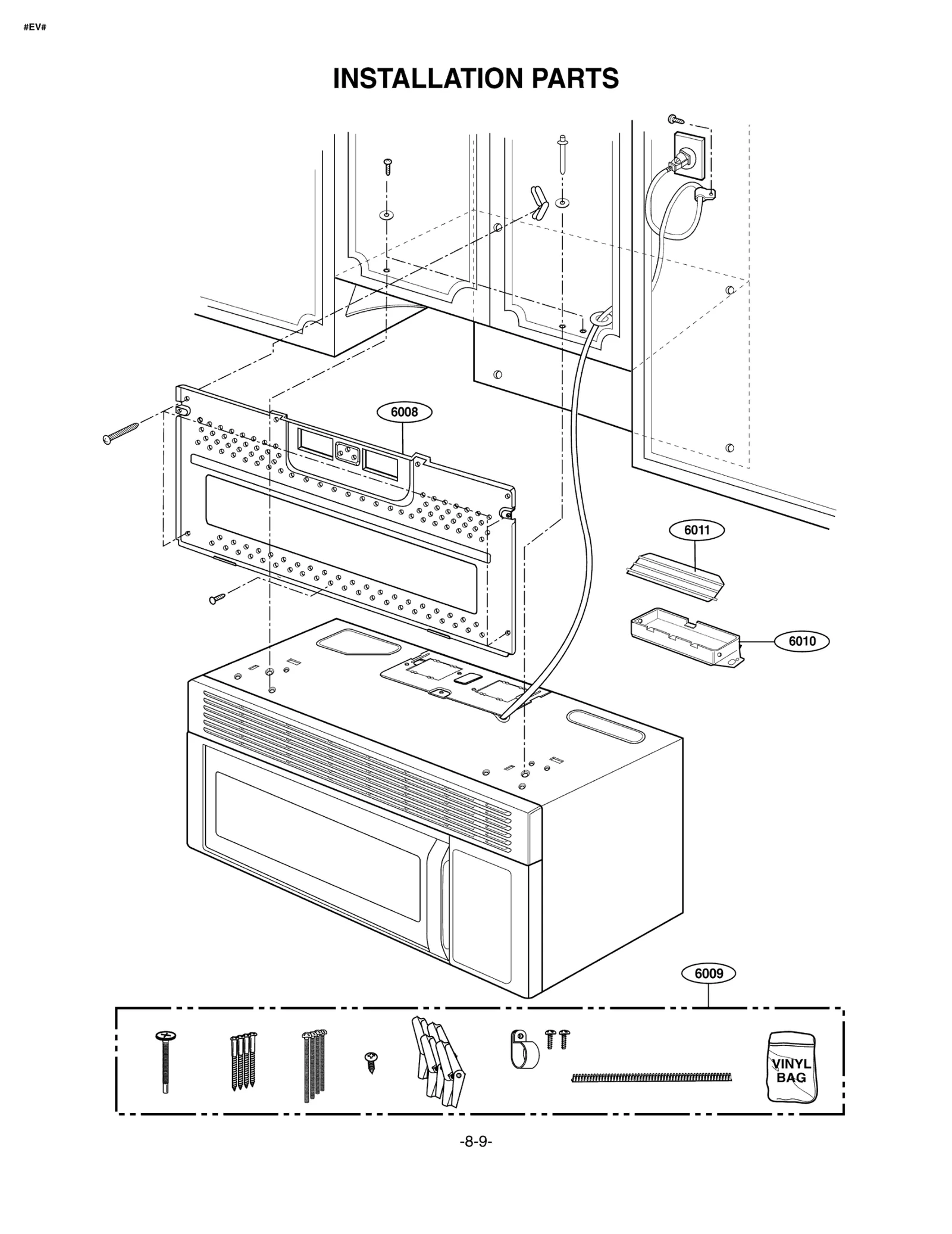 #EV#

INSTALLATION PARTS

6008

6011

6010

6009

VINYL BAG

-8-9-