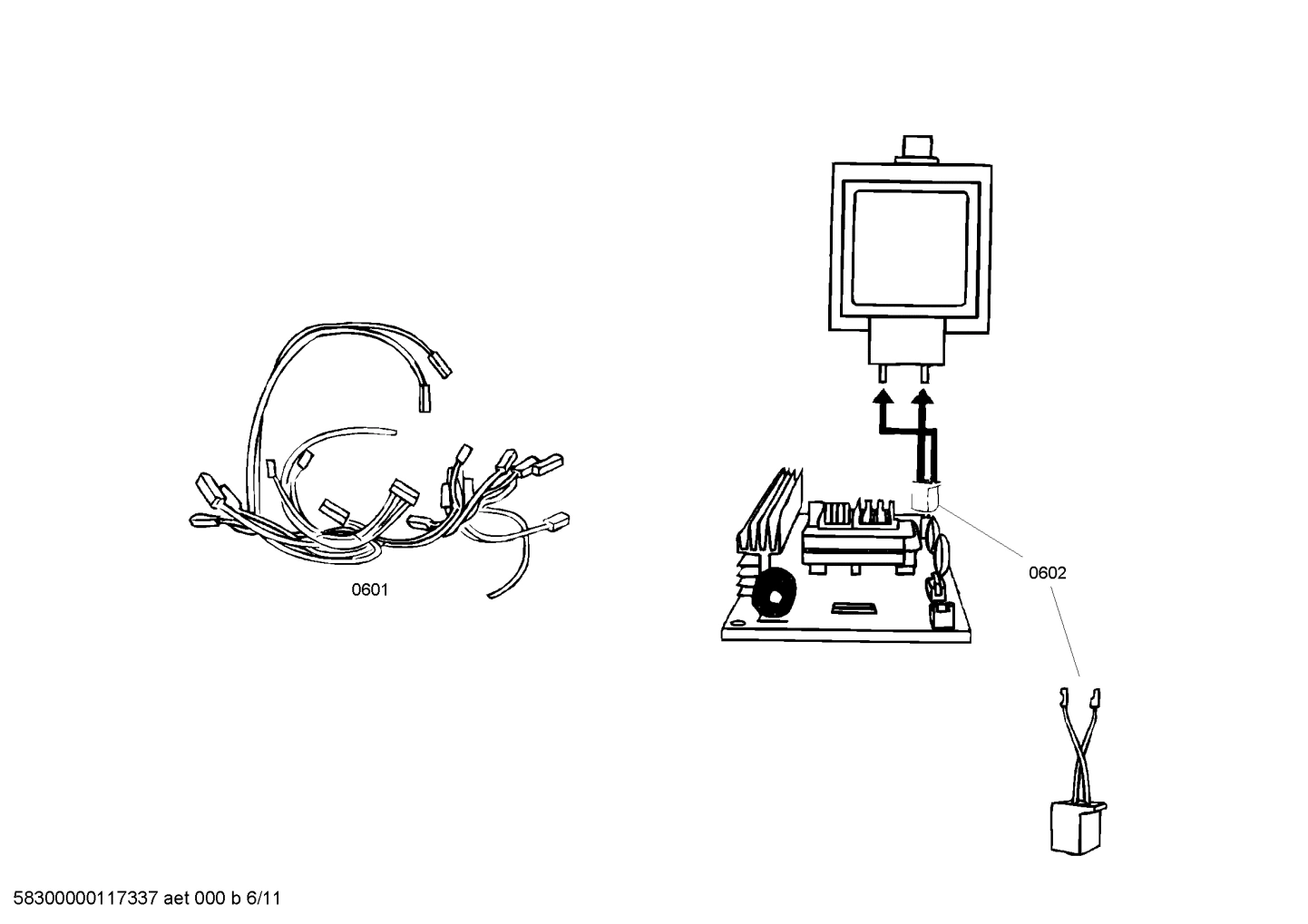 0601

0602

58300000117337 aet 000 b 6/11