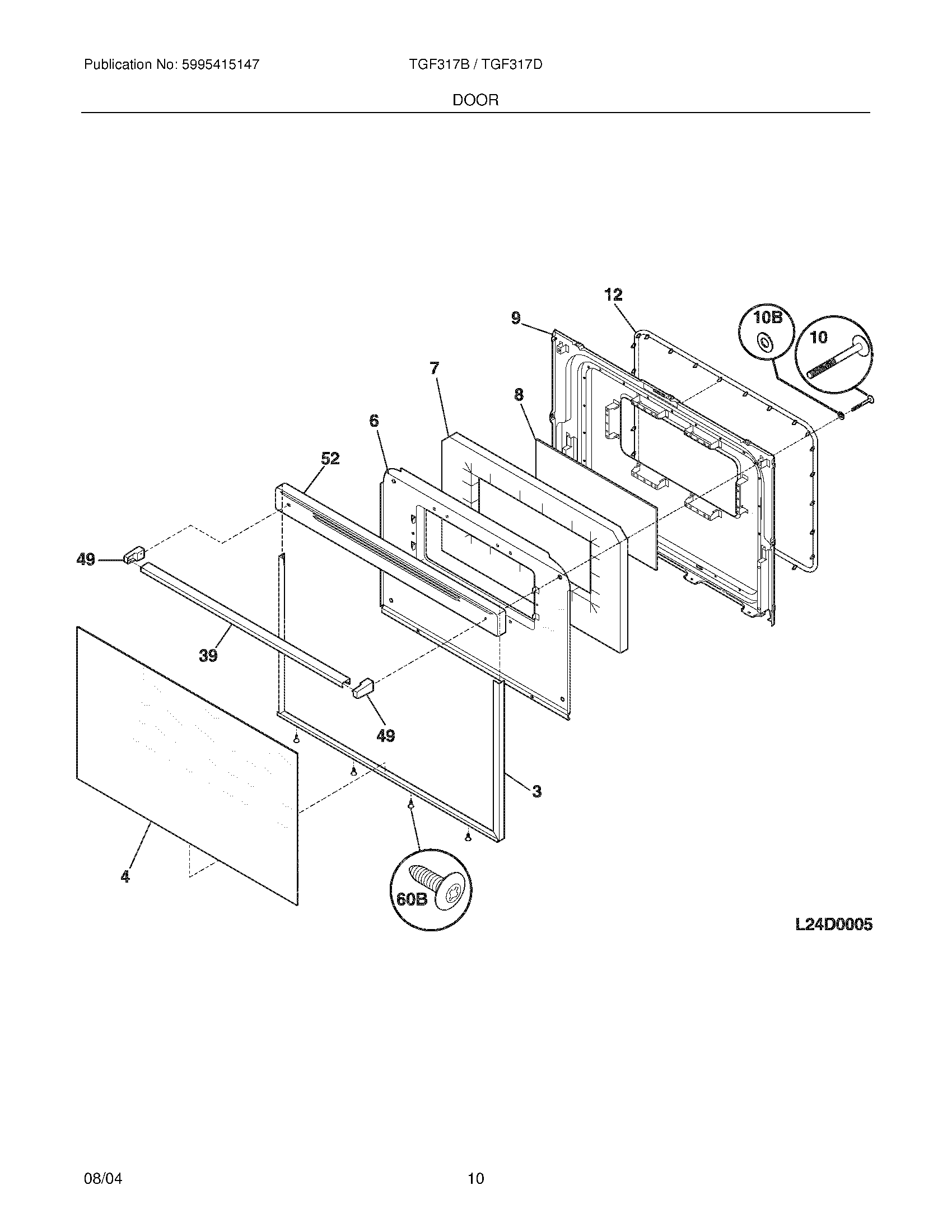 Publication No: 5995415147

TGF317B / TGF317D

DOOR

12

9

10B

10

7

8

6

52

49

39

49

3

4

60B

L24D0005

08/04

10