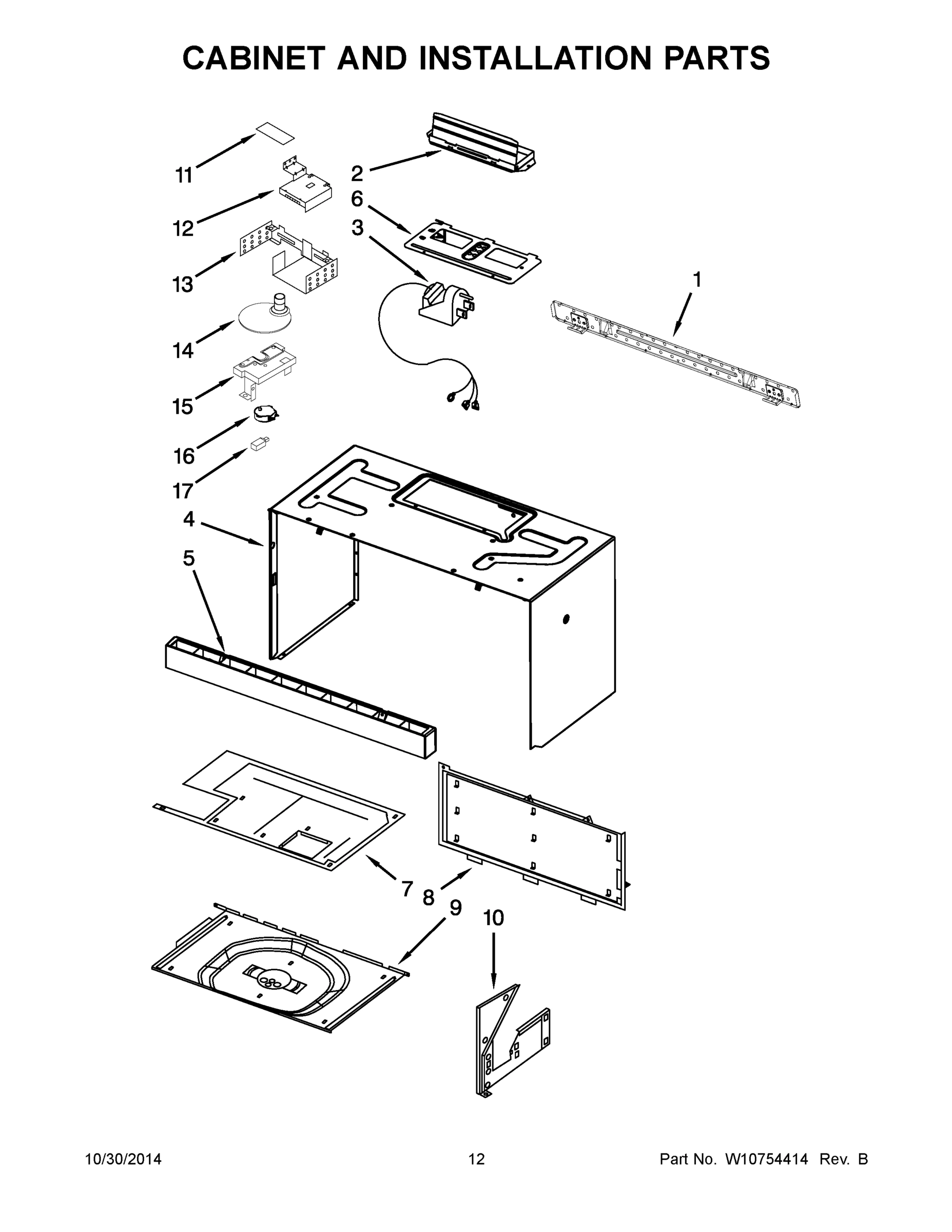 CABINET AND INSTALLATION PARTS

11
2
12
6
3
13
1
14
15
16
17
4
5
7
8
9
10

10/30/2014
12
Part No. W10754414 Rev. B