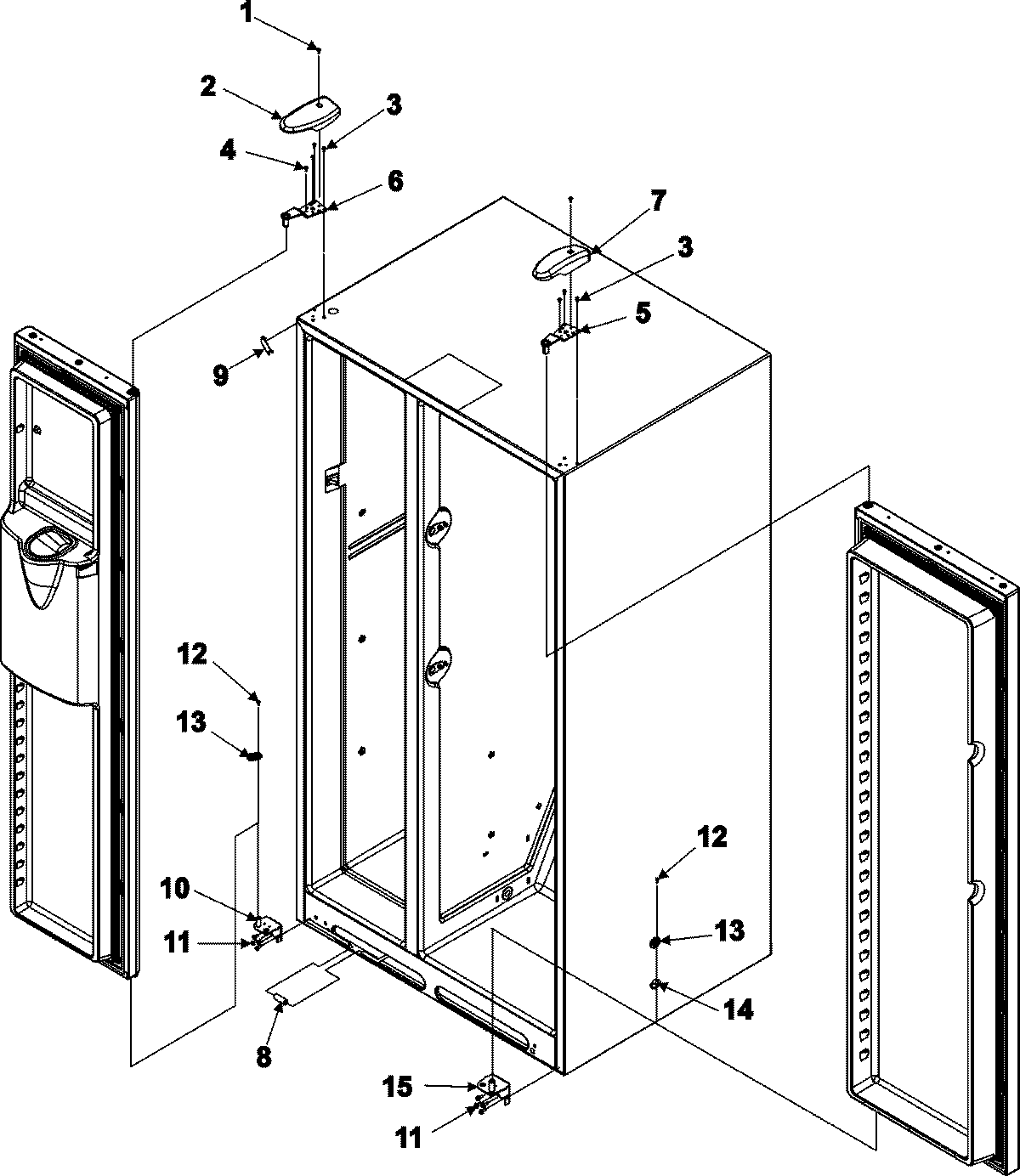 1
2
3
4
6
7
3
5
9
12
13
10
11
8
12
13
14
15
11