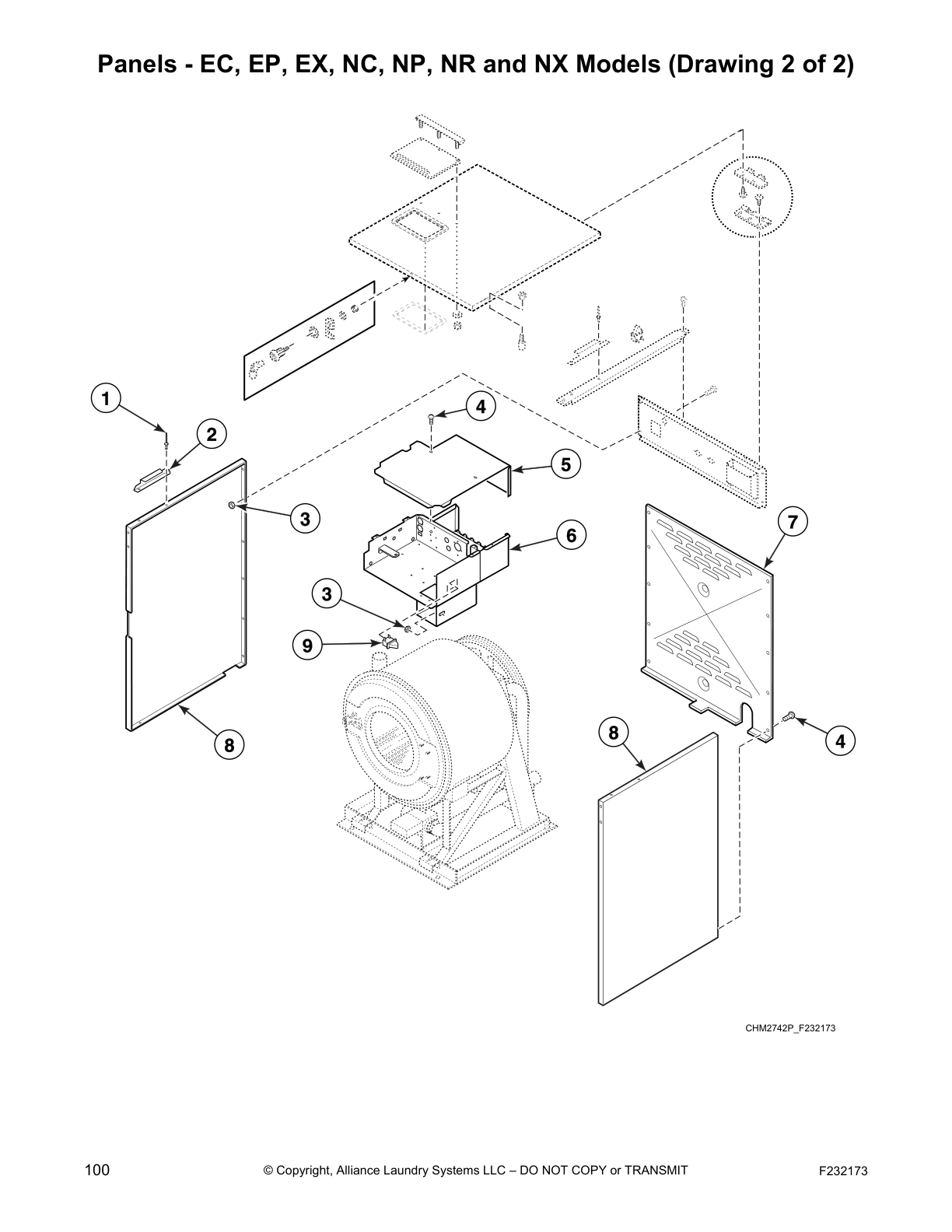 Panels - EC, EP, EX, NC, NP, NR and NX Models (Drawing 2 of 2)

1
2
4
5
3
6
7
3
9
8
8
4

CHM2742P_F232173

100 © Copyright, Alliance Laundry Systems LLC – DO NOT COPY or TRANSMIT F232173