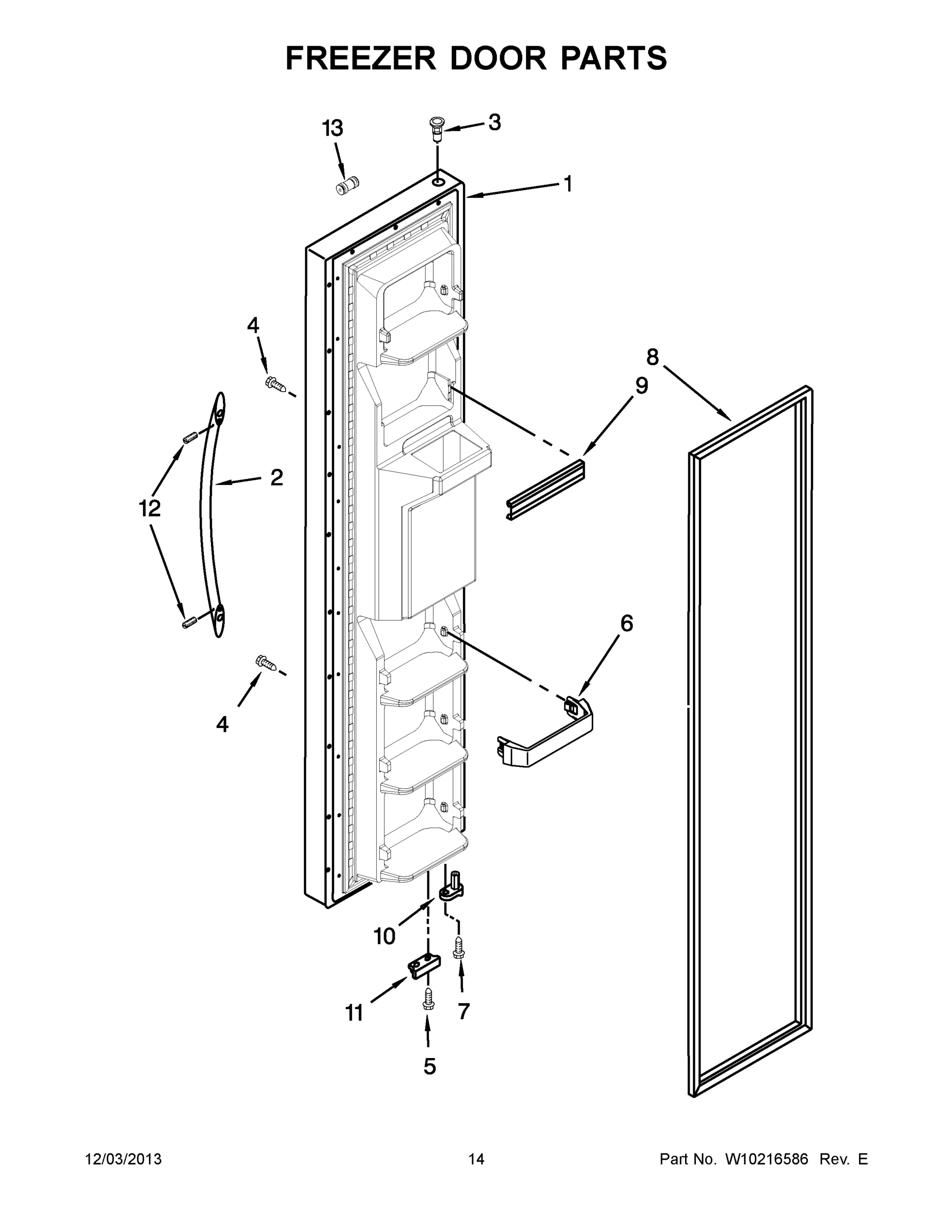 FREEZER DOOR PARTS

13
3
1
4
8
9
2
12
6
4
10
11
7
5

12/03/2013
14
Part No. W10216586 Rev. E