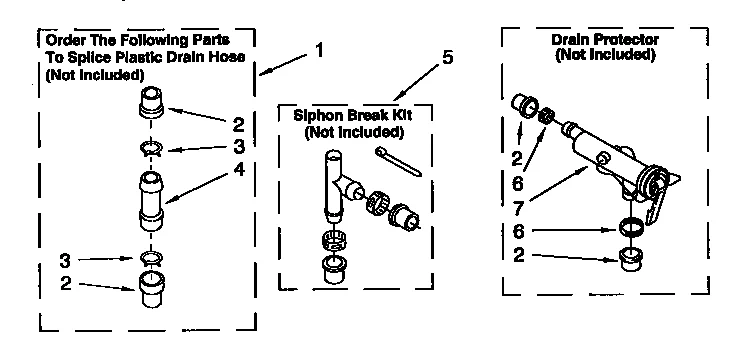 Order The Following Parts To Splice Plastic Drain Hose (Not Included)

1

2

3

4

3

2

5

Siphon Break Kit (Not Included)

Drain Protector (Not Included)

2

6

7

6

2