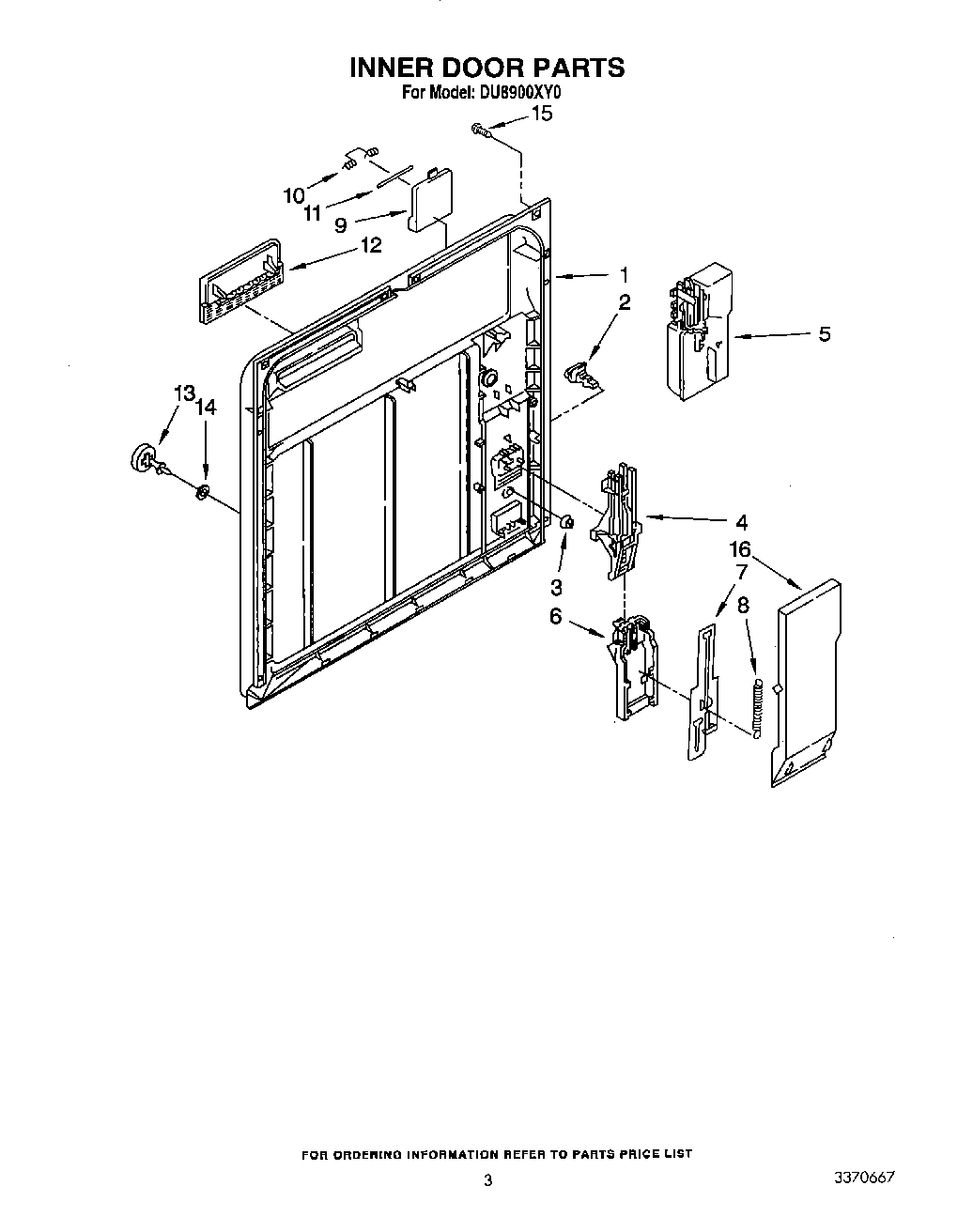 INNER DOOR PARTS
For Model: DU8900XY0

15
10
11
9
12
1
2
5
13
14
4
16
7
8
3
6

FOR ORDERING INFORMATION REFER TO PARTS PRICE LIST

3

3370667