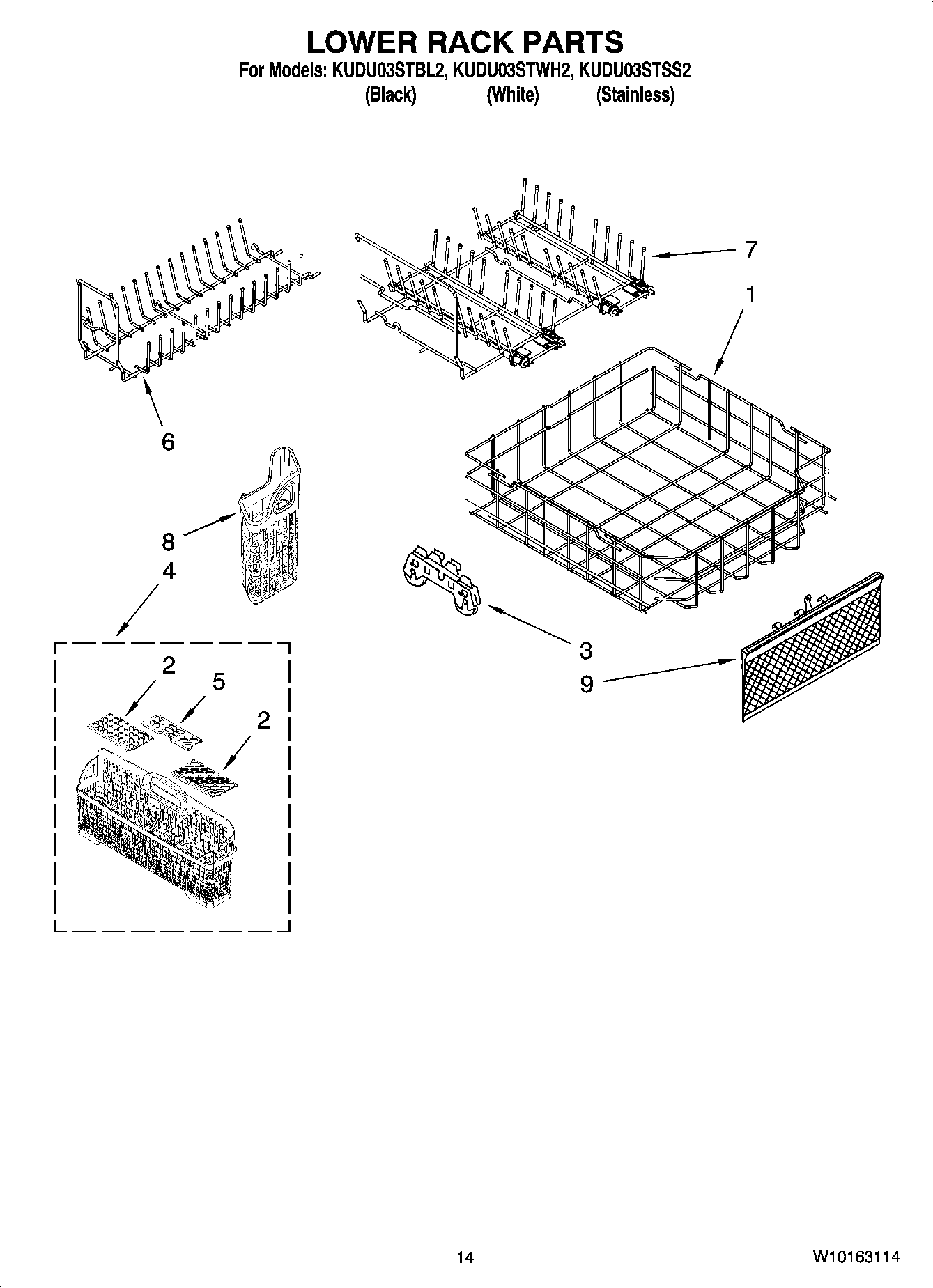 LOWER RACK PARTS
For Models: KUDU03STBL2, KUDU03STWH2, KUDU03STSS2
(Black) (White) (Stainless)

7
1
6
8
4
3
9
2
5
2

14
W10163114