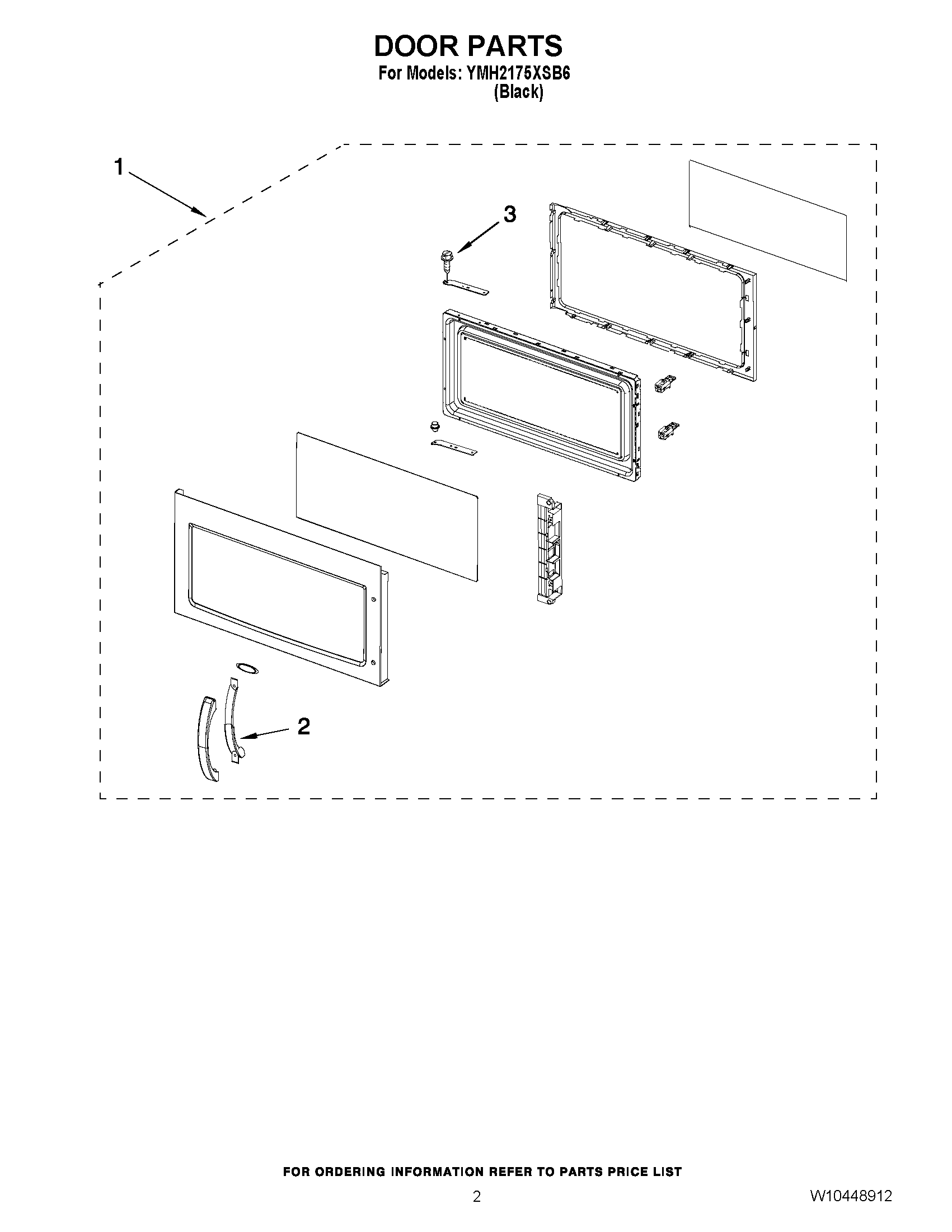 DOOR PARTS
For Models: YMH2175XSB6
(Black)

1

3

2

FOR ORDERING INFORMATION REFER TO PARTS PRICE LIST

2

W10448912