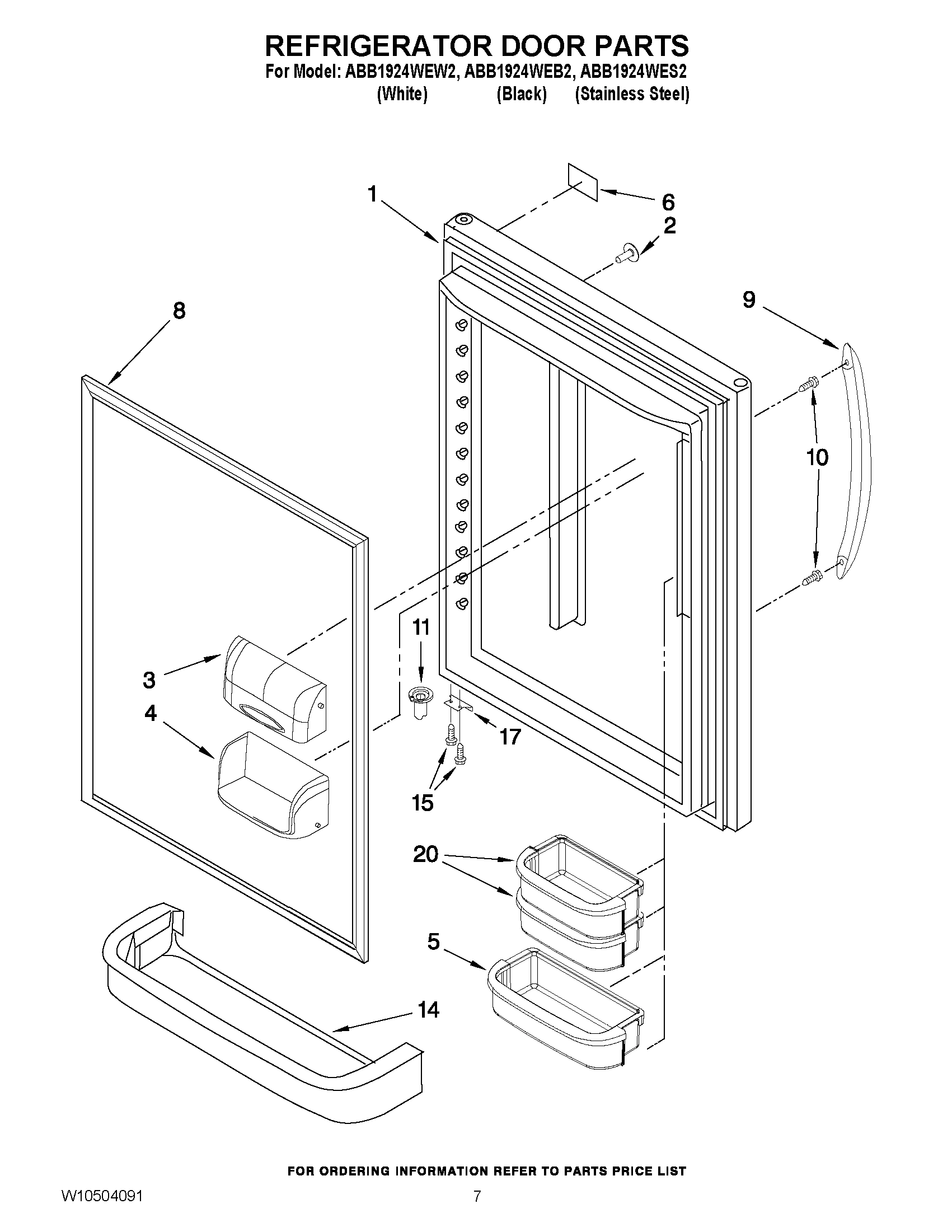 REFRIGERATOR DOOR PARTS
For Model: ABB1924WEW2, ABB1924WEB2, ABB1924WES2
(White) (Black) (Stainless Steel)

1
6
2
9
8
10
11
3
4
17
15
20
5
14

FOR ORDERING INFORMATION REFER TO PARTS PRICE LIST

W10504091

7