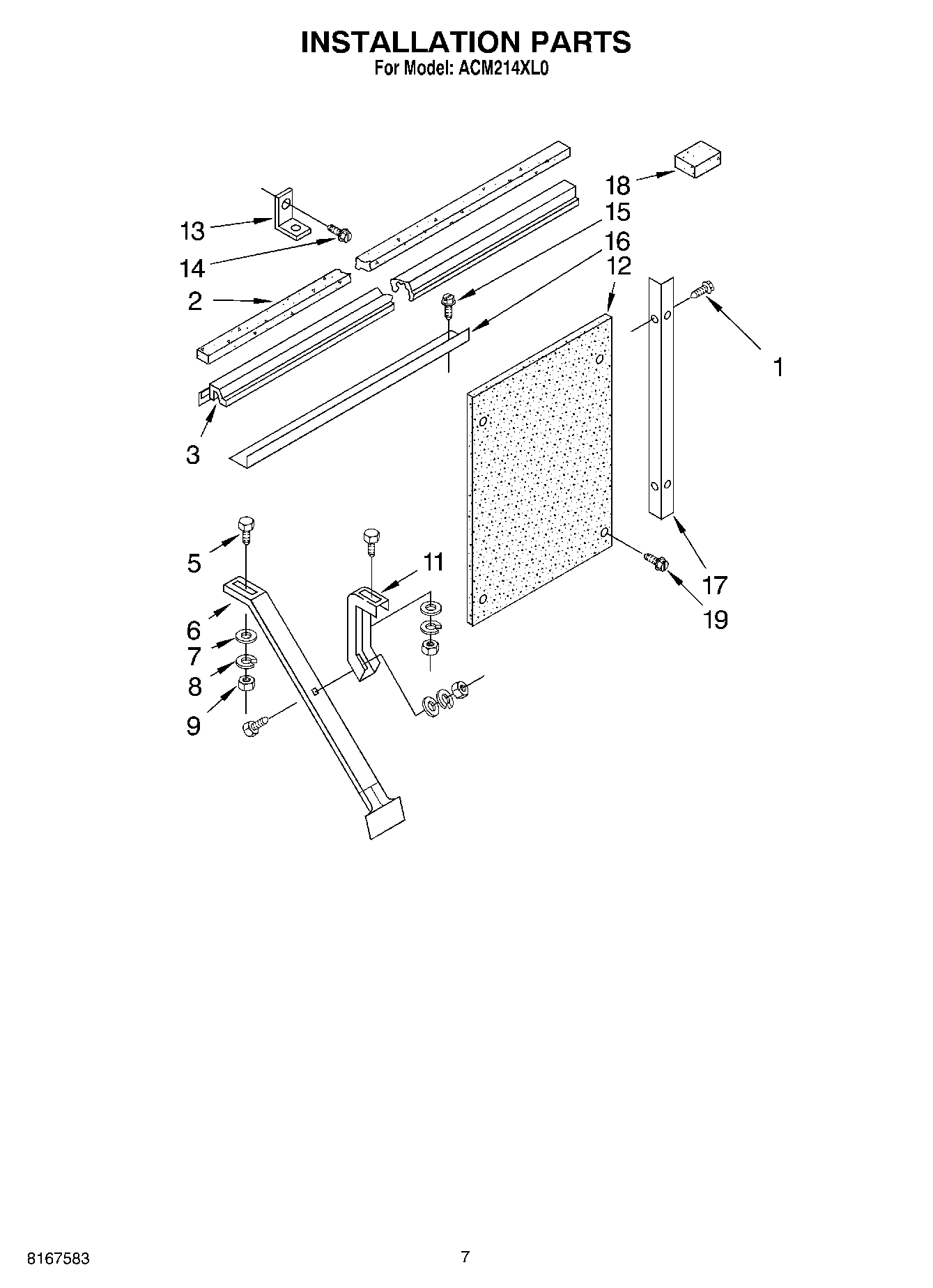 INSTALLATION PARTS
For Model: ACM214XL0

18
15
16
12
13
14
2
1
3
5
11
17
19
6
7
8
9

8167583

7