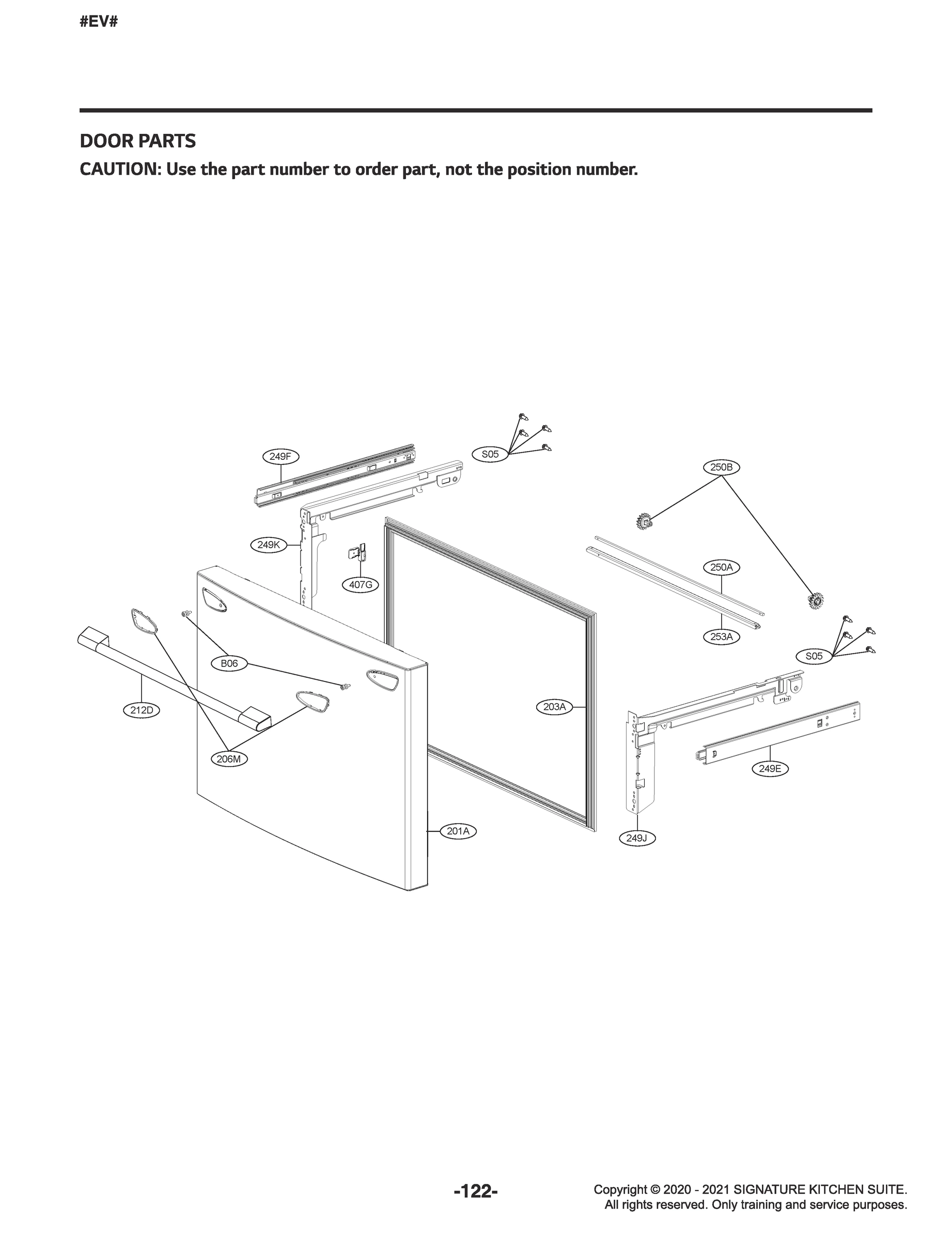 #EV#

DOOR PARTS

CAUTION: Use the part number to order part, not the position number.

249F
S05
250B
249K
407G
250A
253A
S05
B06
212D
203A
206M
249E
201A
249J

-122-

Copyright © 2020 - 2021 SIGNATURE KITCHEN SUITE.
All rights reserved. Only training and service purposes.