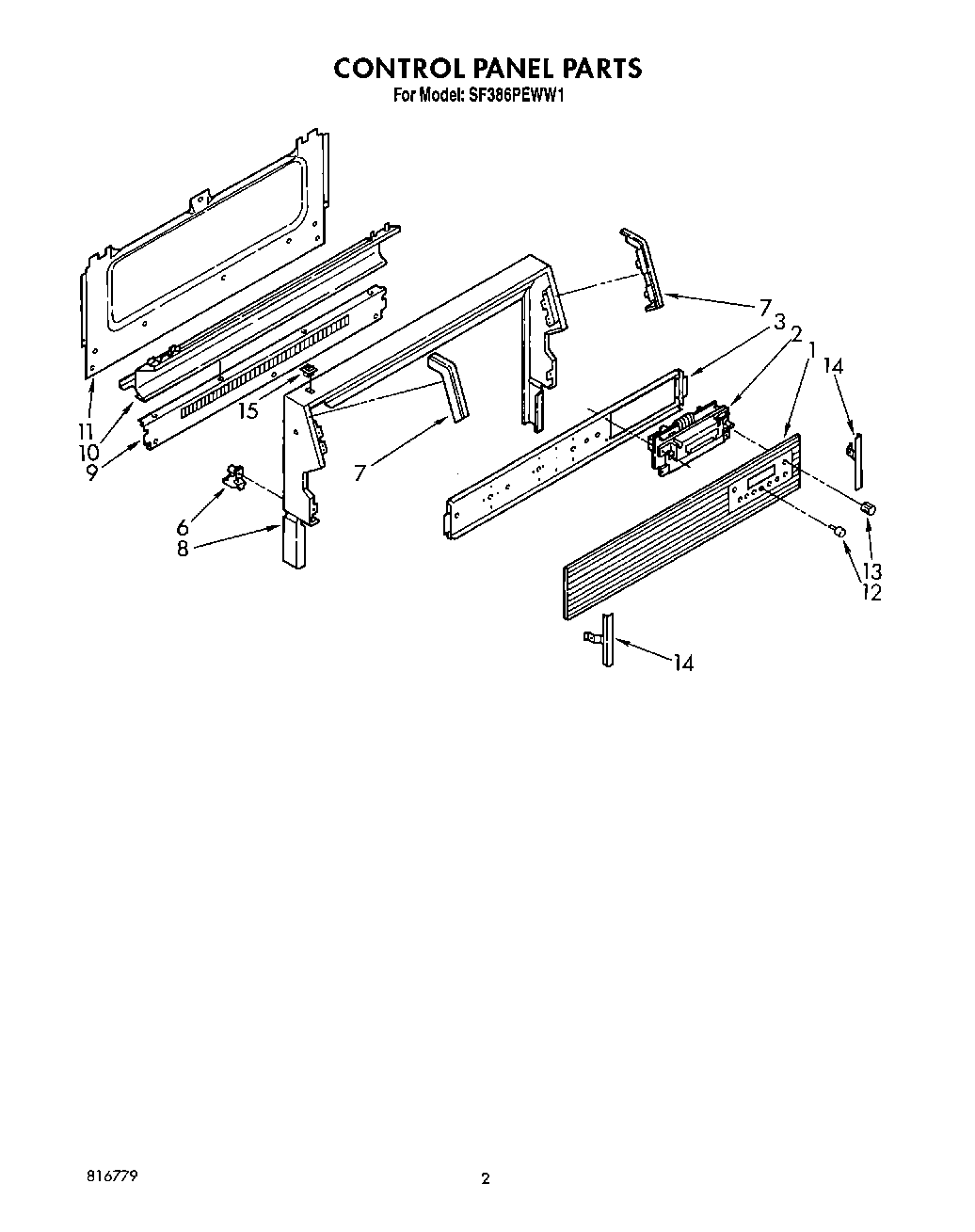 CONTROL PANEL PARTS
For Model: SF386PEWW1

7
3
2
1
14
11
10
9
15
7
6
8
13
12
14

816779

2