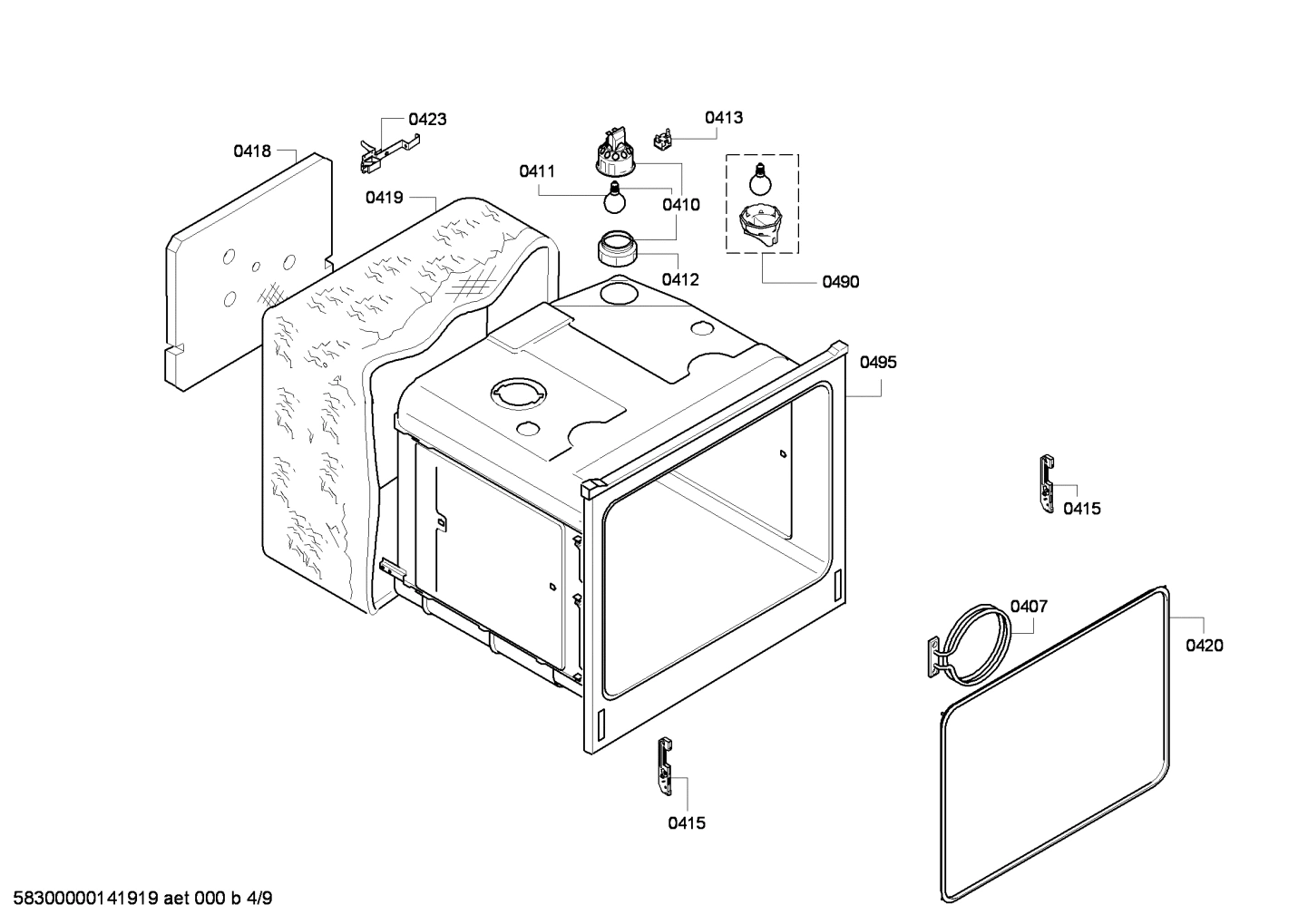 0423
0413
0418
0411
0419
0410
0412
0490
0495
0415
0407
0420
0415

58300000141919 aet 000 b 4/9