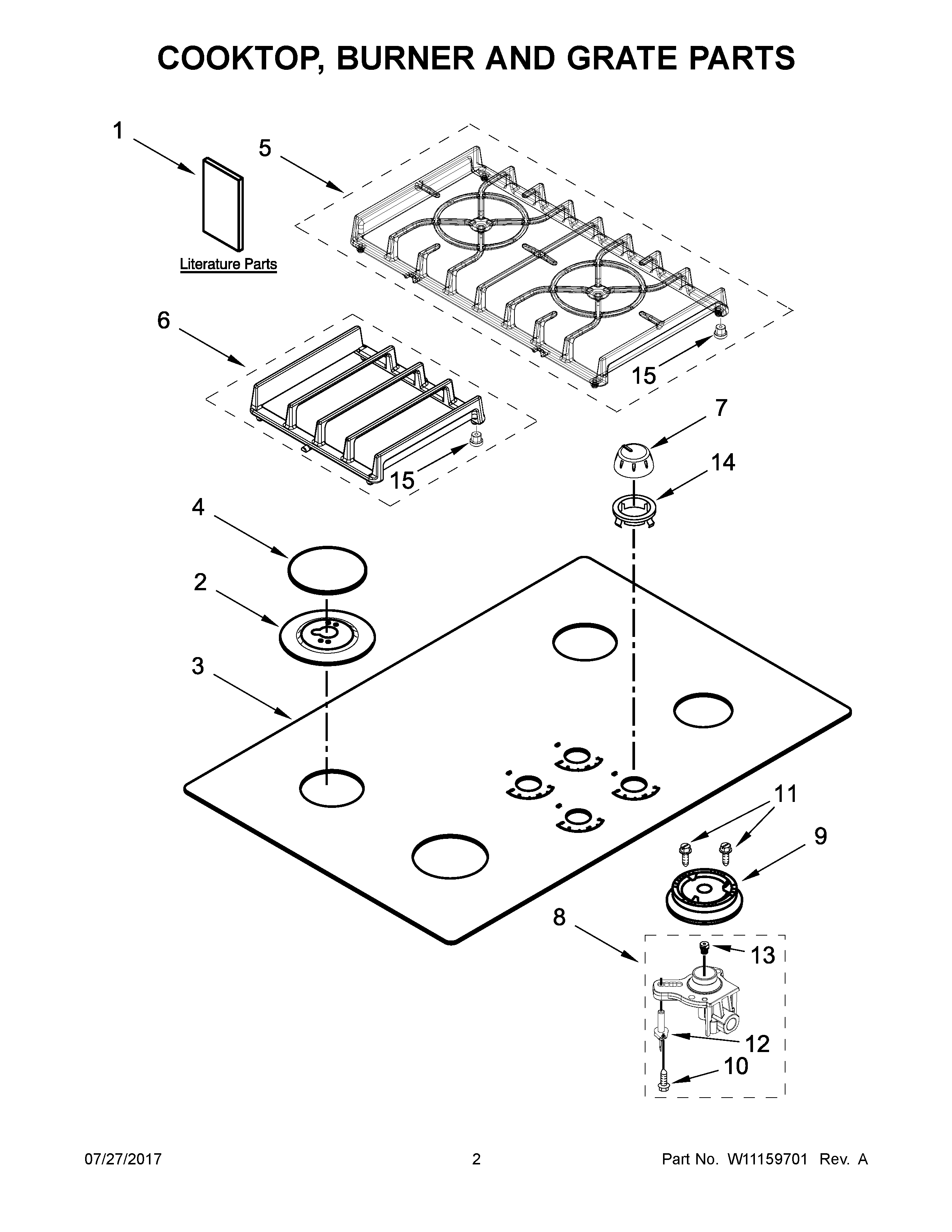 COOKTOP, BURNER AND GRATE PARTS

1

5

Literature Parts

6

15

7

14

15

4

2

3

11

9

8

13

12

10

07/27/2017

2

Part No. W11159701 Rev. A