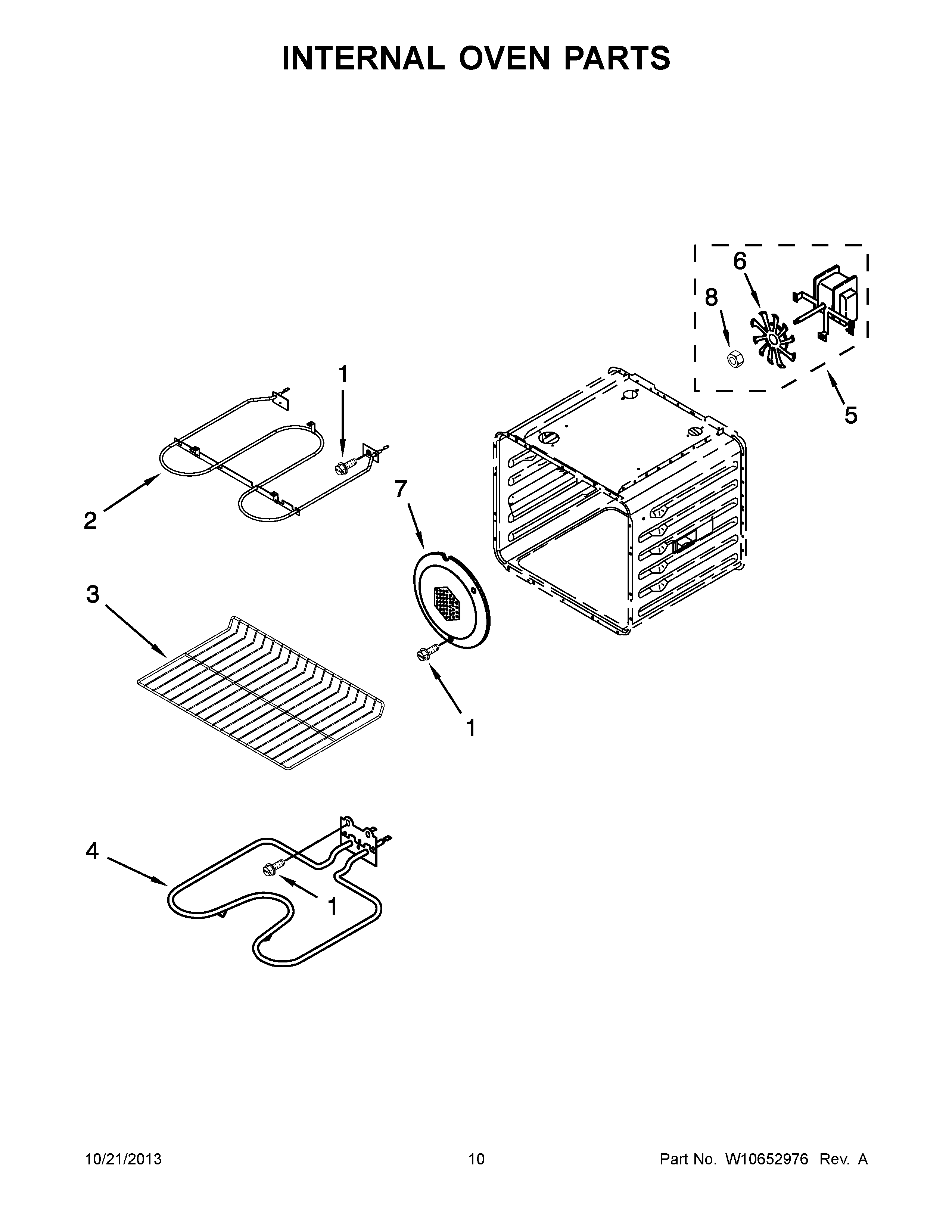 INTERNAL OVEN PARTS

6
8
1
5
7
2
3
1
4
1

10/21/2013
10
Part No. W10652976 Rev. A