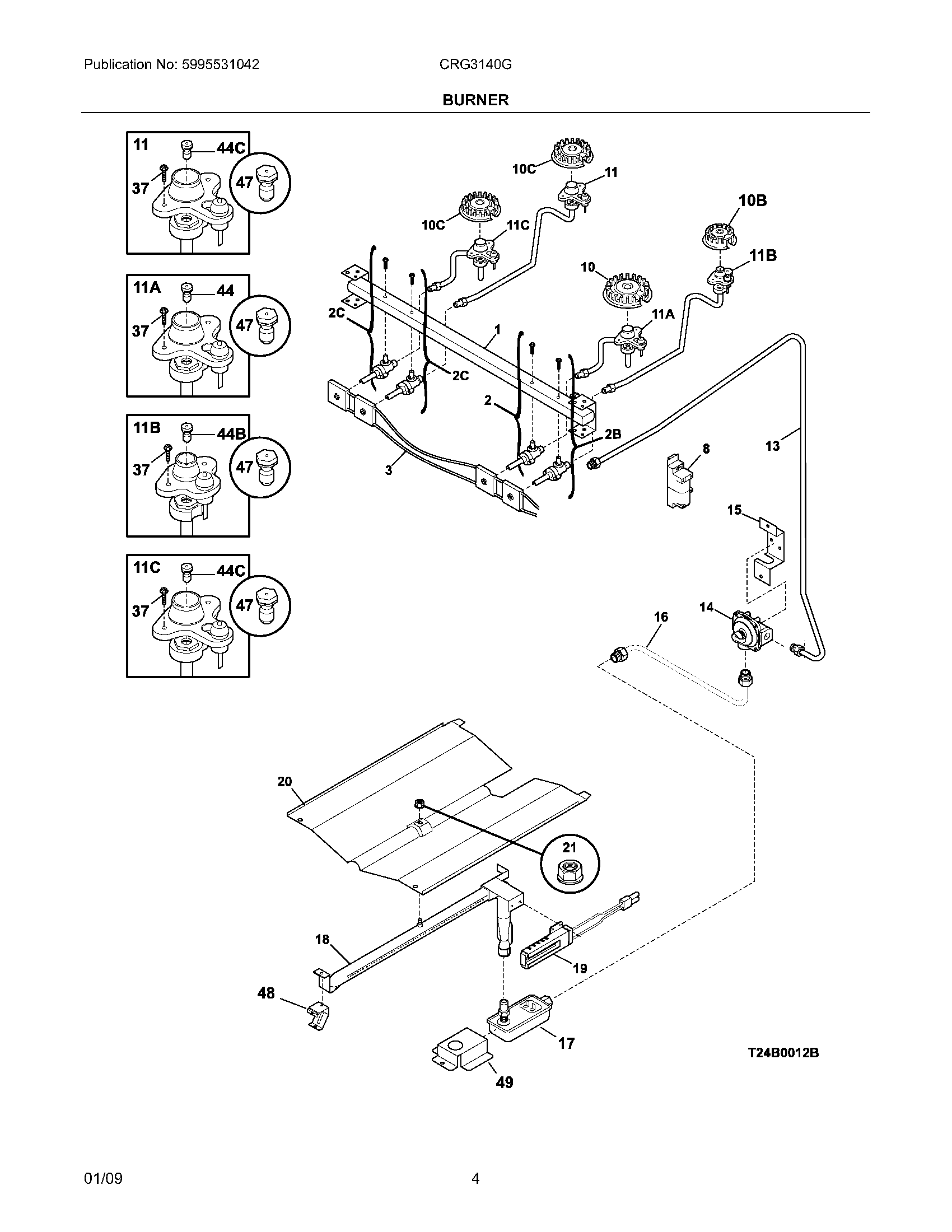 Publication No: 5995531042

CRG3140G

BURNER

11
44C
37
47

11A
44
37
47

11B
44B
37
47

11C
44C
37
47

10C
11
10C
11C
10B
11B
10
11A
2C
1
2C
2
2B
3
8
13
15
14
16
20
21
18
19
48
17
49

T24B0012B

01/09

4