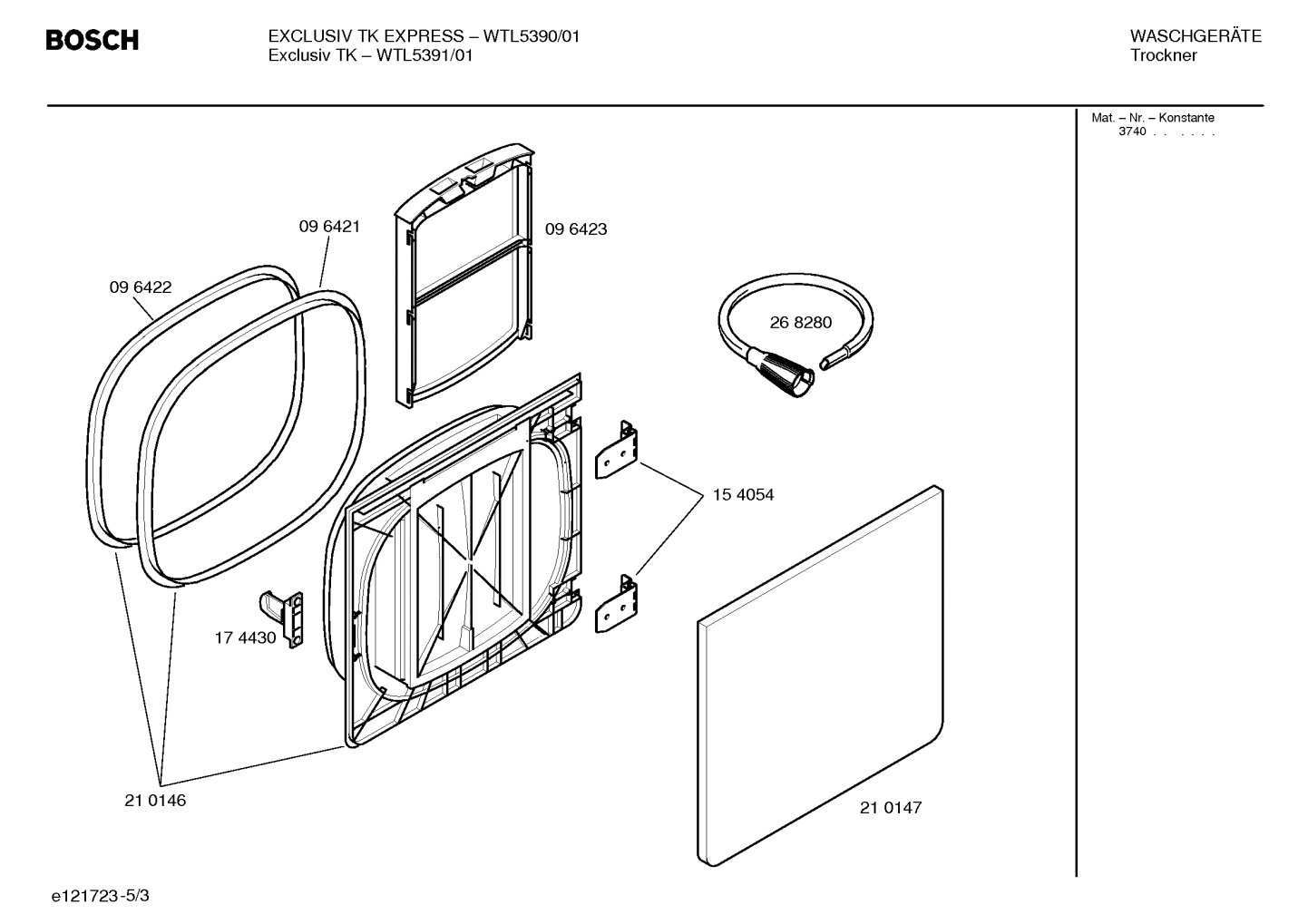 BOSCH

EXCLUSIV TK EXPRESS – WTL5390/01
Exclusiv TK – WTL5391/01

WASCHGERÄTE
Trockner

Mat. – Nr. – Konstante
3740 . . . . . .

09 6421
09 6423
09 6422
26 8280
15 4054
17 4430
21 0146
21 0147

e121723-5/3