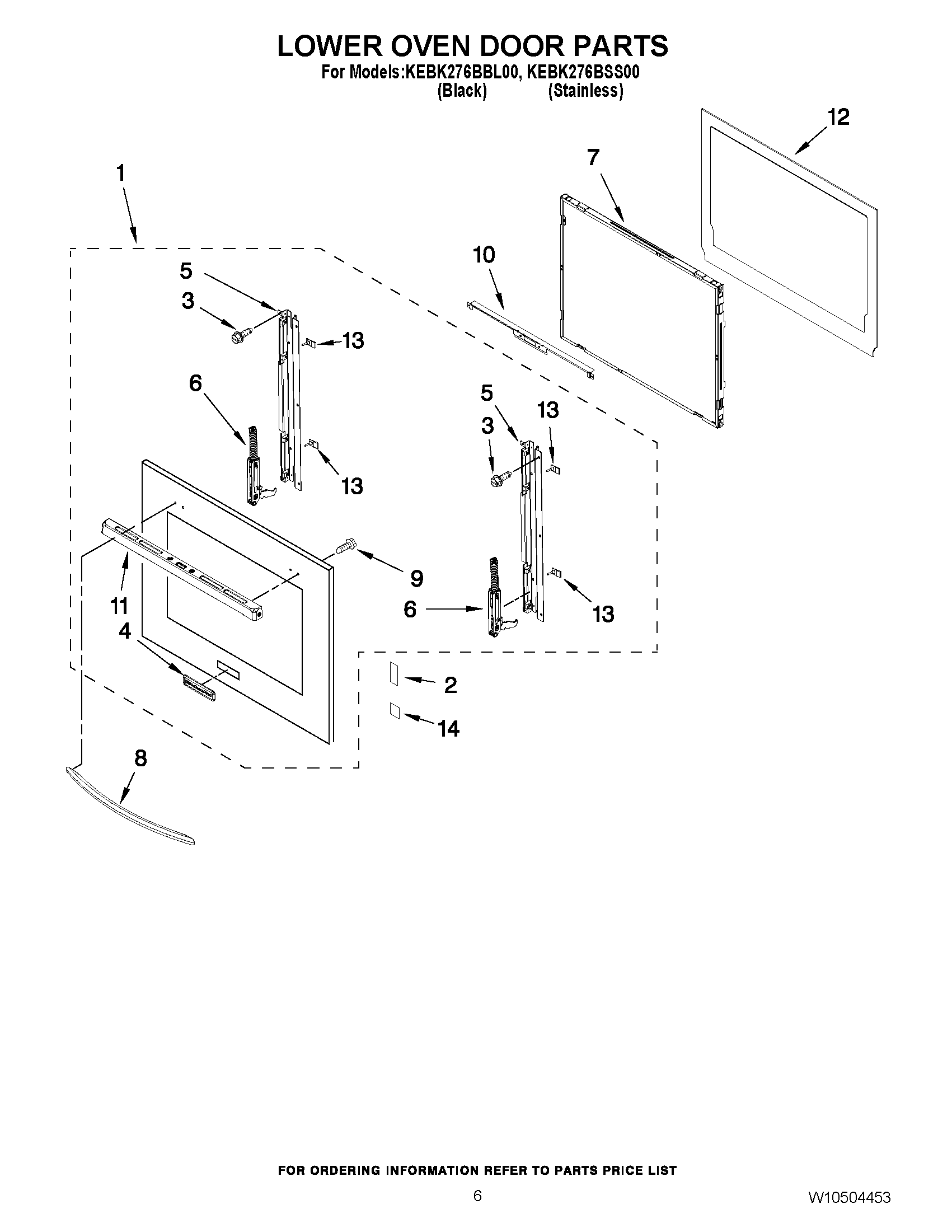 LOWER OVEN DOOR PARTS
For Models:KEBK276BBL00, KEBK276BSS00
(Black) (Stainless)

12
7
1
10
5
3
13
6
5
13
3
13
9
11
6
13
4
2
14
8

FOR ORDERING INFORMATION REFER TO PARTS PRICE LIST

6

W10504453