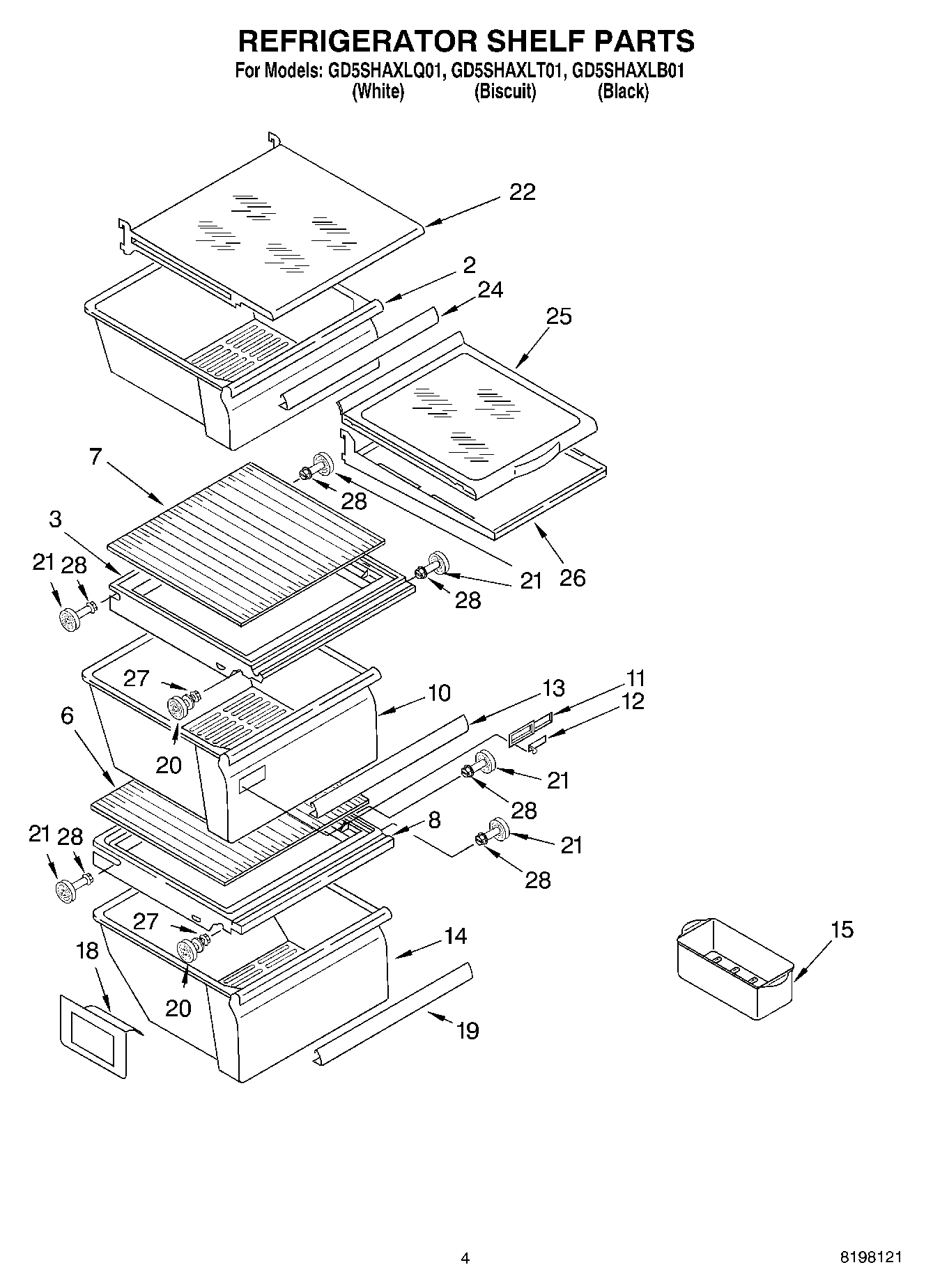 REFRIGERATOR SHELF PARTS

For Models: GD5SHAXLQ01, GD5SHAXLT01, GD5SHAXLB01
(White) (Biscuit) (Black)

22
2
24
25
7
28
3
21
28
21
26
28
27
10
13
11
12
6
20
21
28
8
21
28
21
28
27
14
15
18
20
19

4

8198121