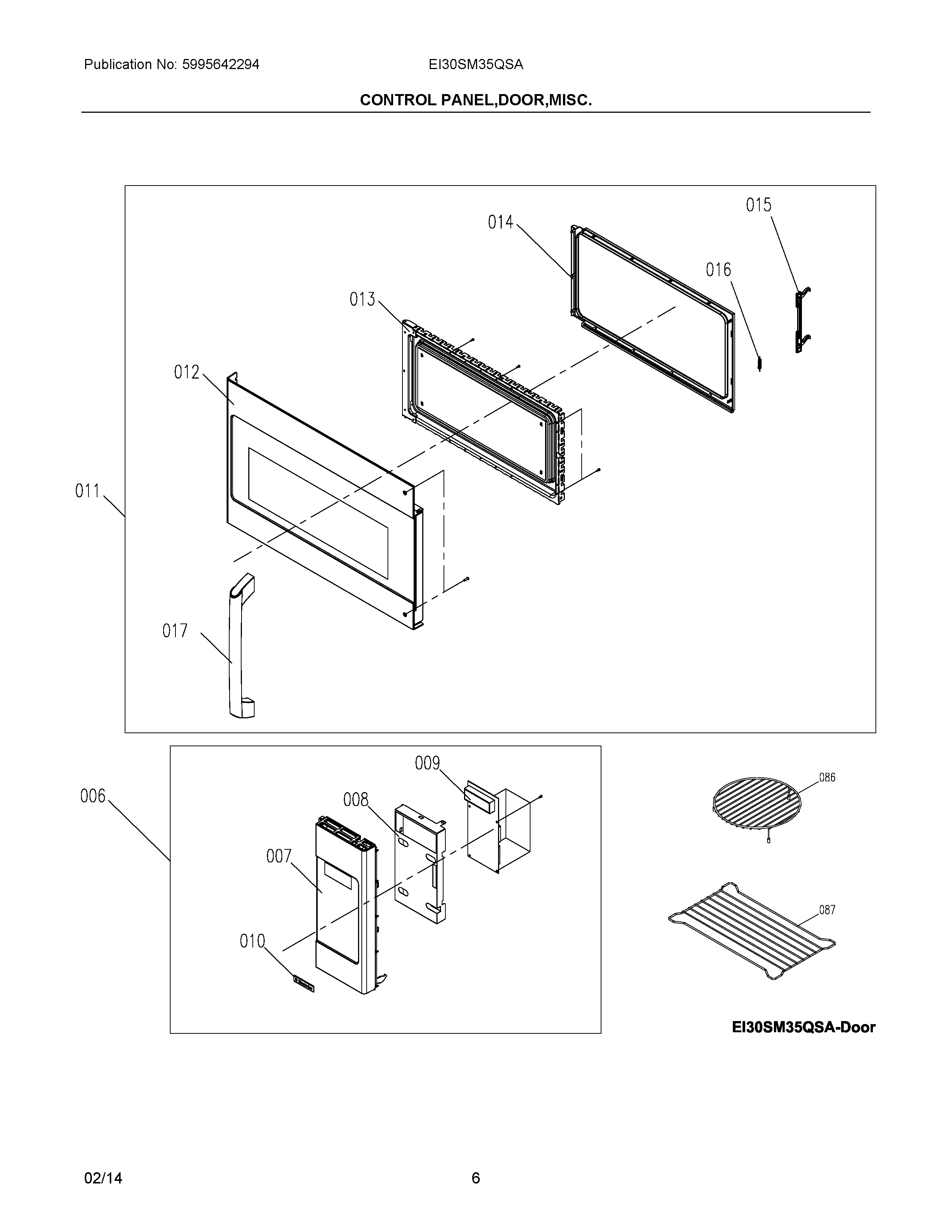 Publication No: 5995642294

EI30SM35QSA

CONTROL PANEL,DOOR,MISC.

015
014
016
013
012
011
017

009
006
008
007
010

086
087

EI30SM35QSA-Door

02/14

6