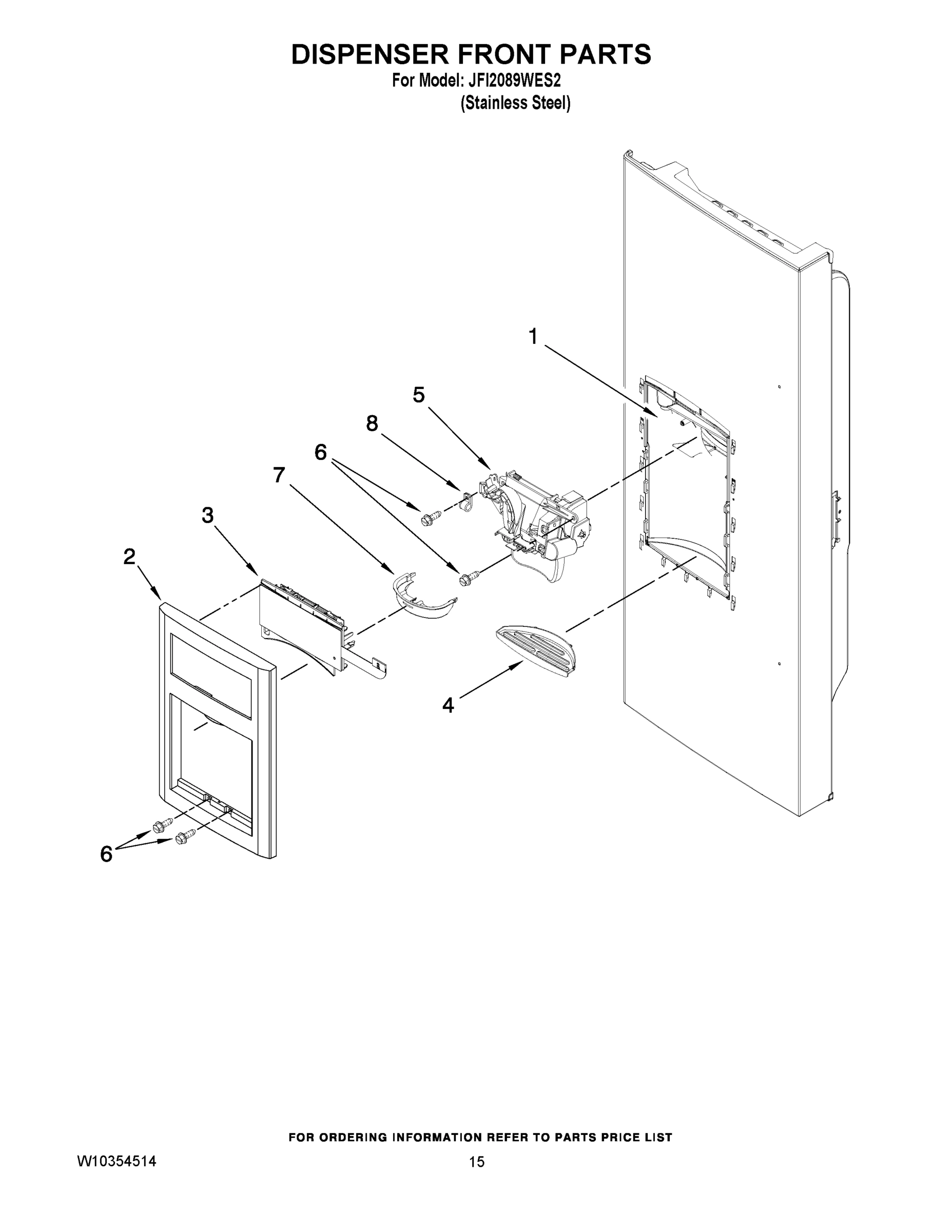 DISPENSER FRONT PARTS
For Model: JFI2089WES2
(Stainless Steel)

1
5
8
6
7
3
2
4
6

FOR ORDERING INFORMATION REFER TO PARTS PRICE LIST

W10354514

15