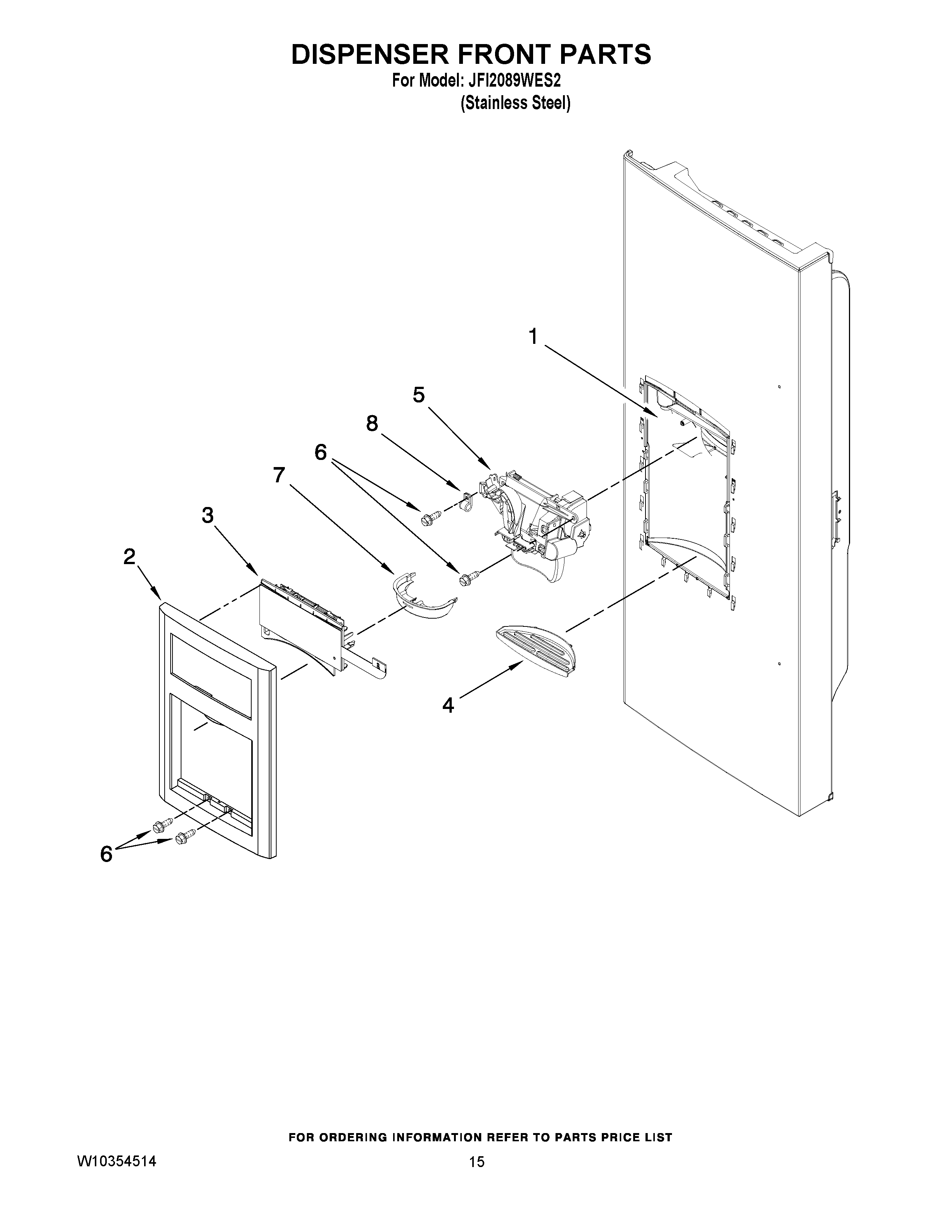 DISPENSER FRONT PARTS
For Model: JFI2089WES2
(Stainless Steel)

1
5
8
6
7
3
2
4
6

FOR ORDERING INFORMATION REFER TO PARTS PRICE LIST

W10354514

15