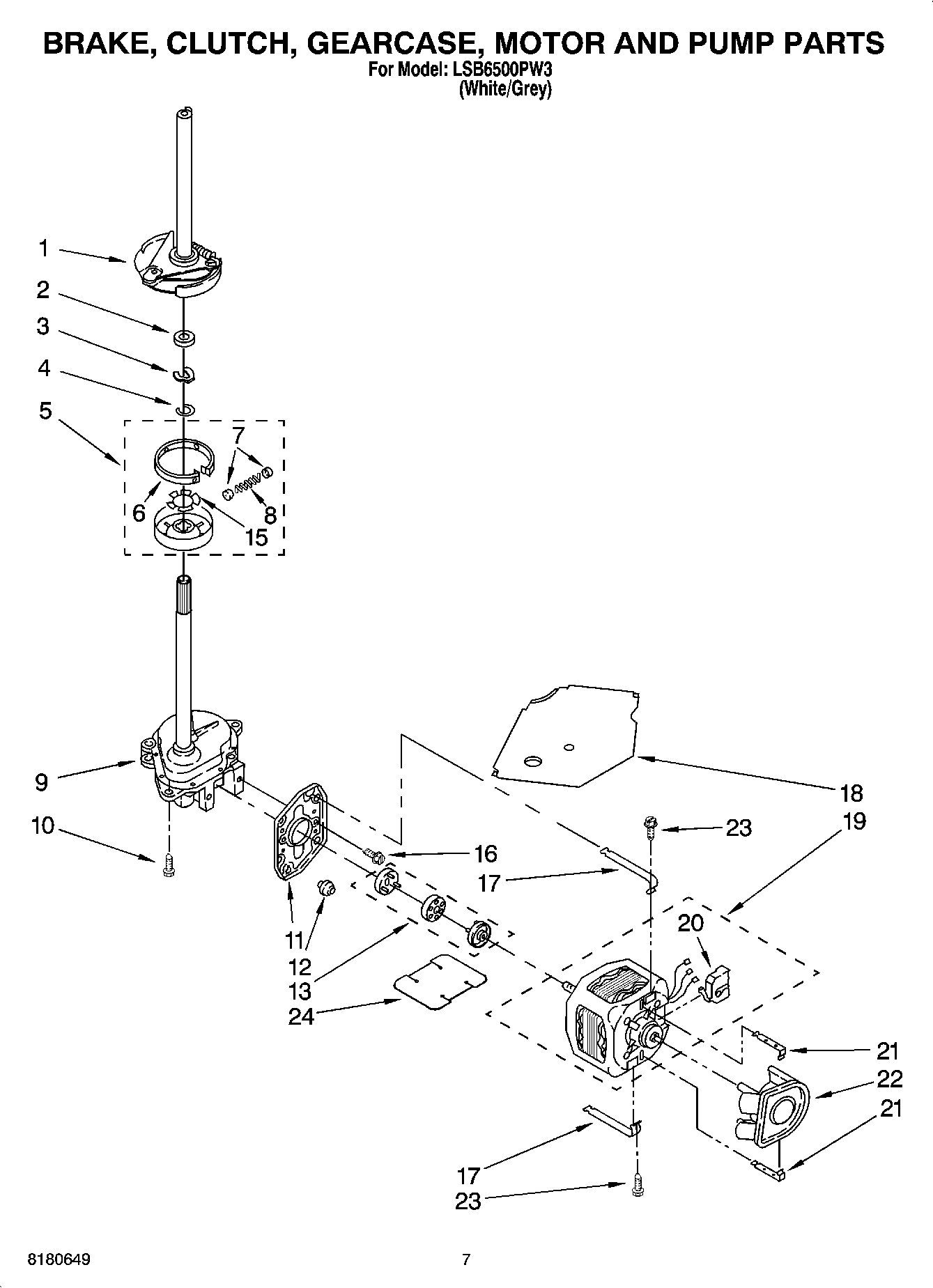 BRAKE, CLUTCH, GEARCASE, MOTOR AND PUMP PARTS
For Model: LSB6500PW3
(White/Grey)

1
2
3
4
5
7
6
8
15
9
10
18
23
19
16
17
20
11
12
13
24
21
22
21
17
23

8180649

7