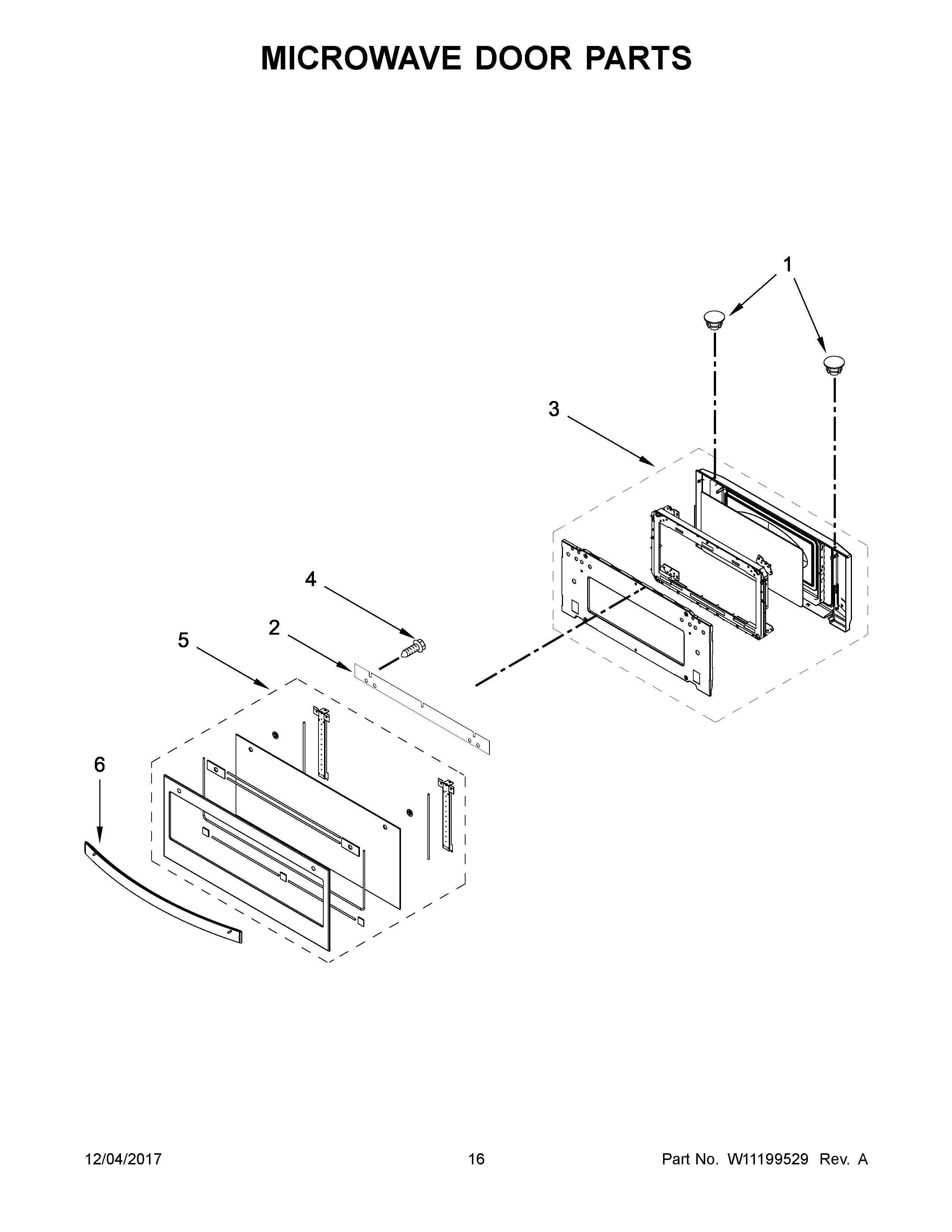 MICROWAVE DOOR PARTS

1

3

4

2

5

6

12/04/2017

16

Part No. W11199529 Rev. A