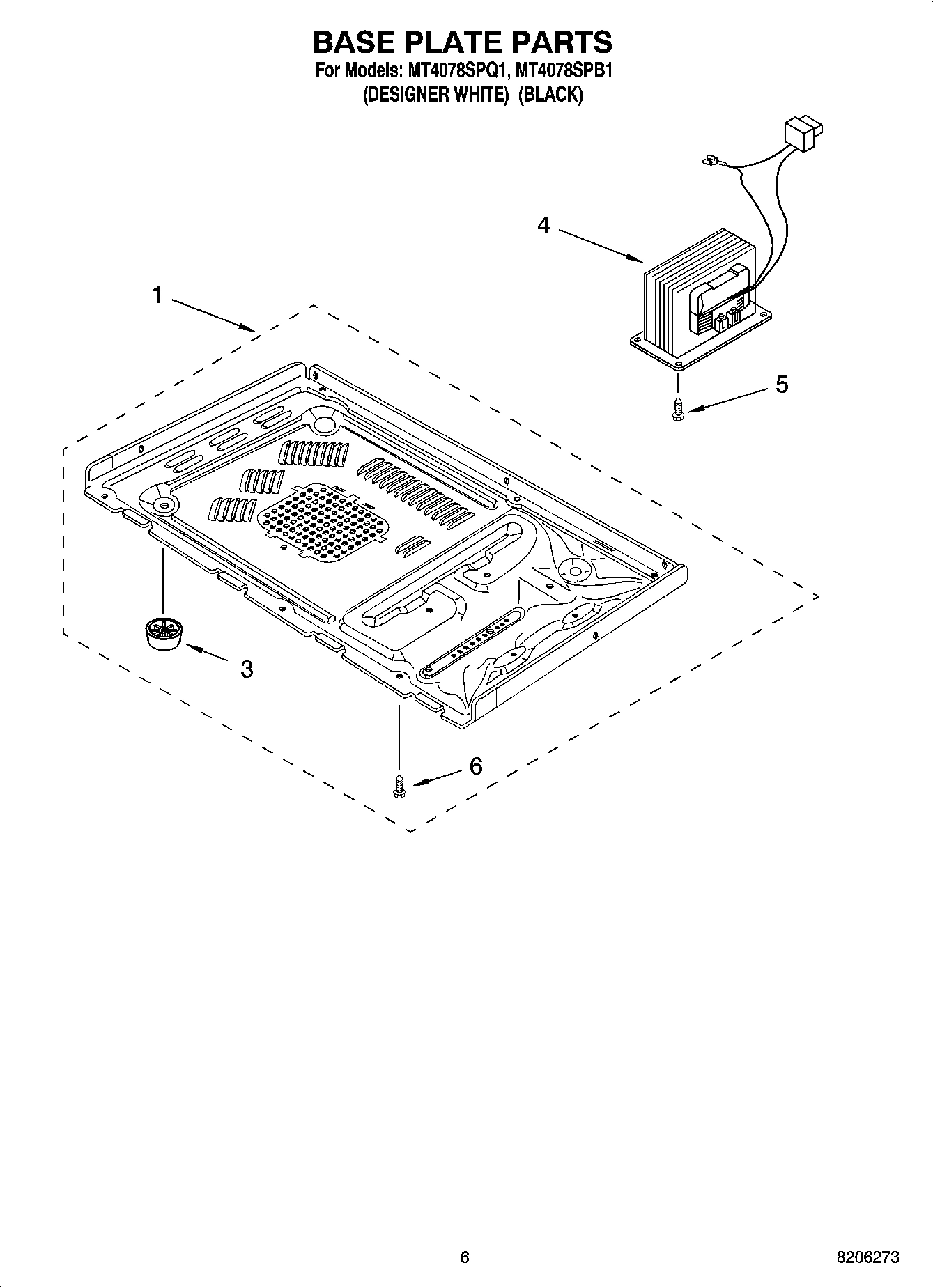 BASE PLATE PARTS
For Models: MT4078SPQ1, MT4078SPB1
(DESIGNER WHITE) (BLACK)

4

1

5

3

6

6

8206273