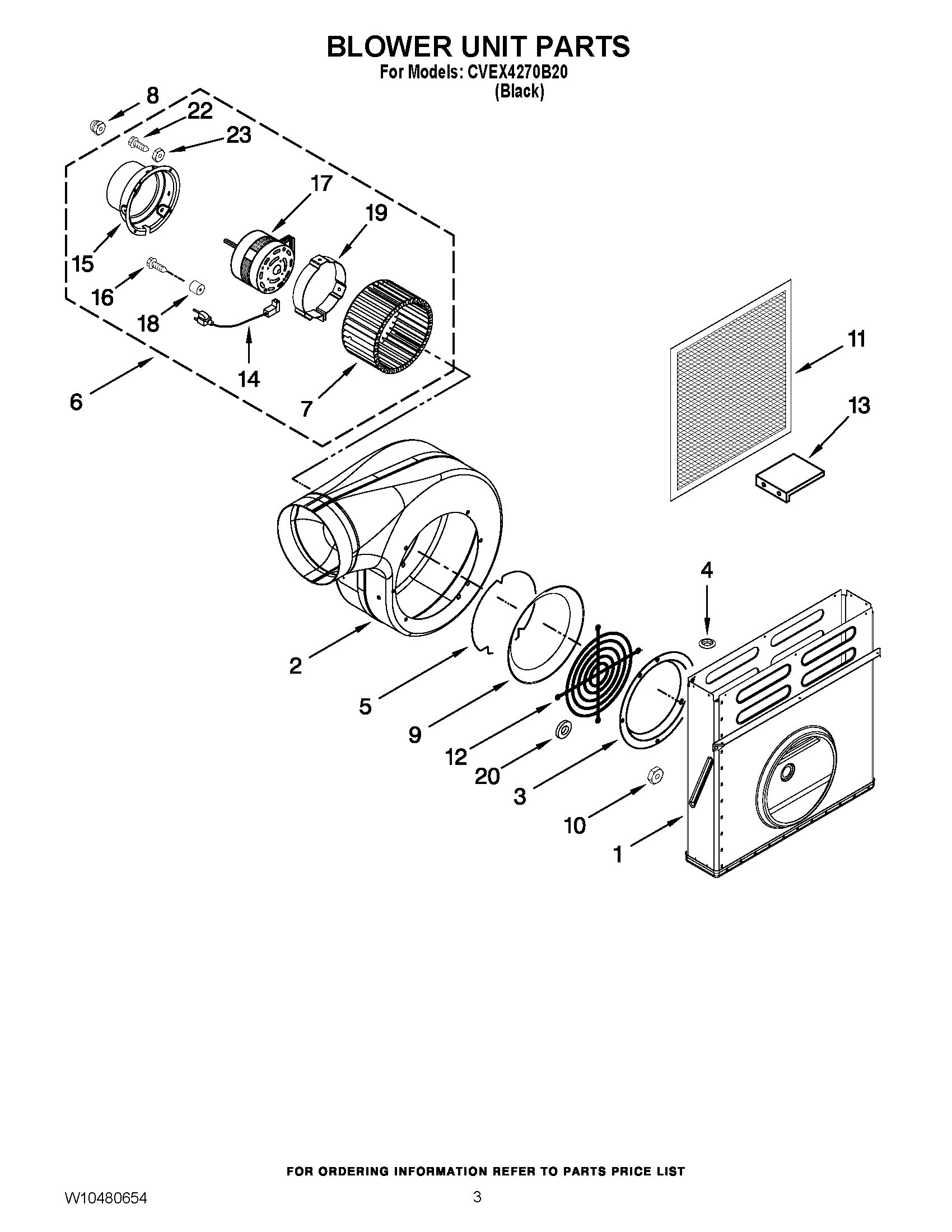 BLOWER UNIT PARTS
For Models: CVEX4270B20
(Black)

8
22
23
17
19
15
16
18
14
6
7
11
13
4
2
5
9
12
20
3
10
1

FOR ORDERING INFORMATION REFER TO PARTS PRICE LIST

W10480654
3