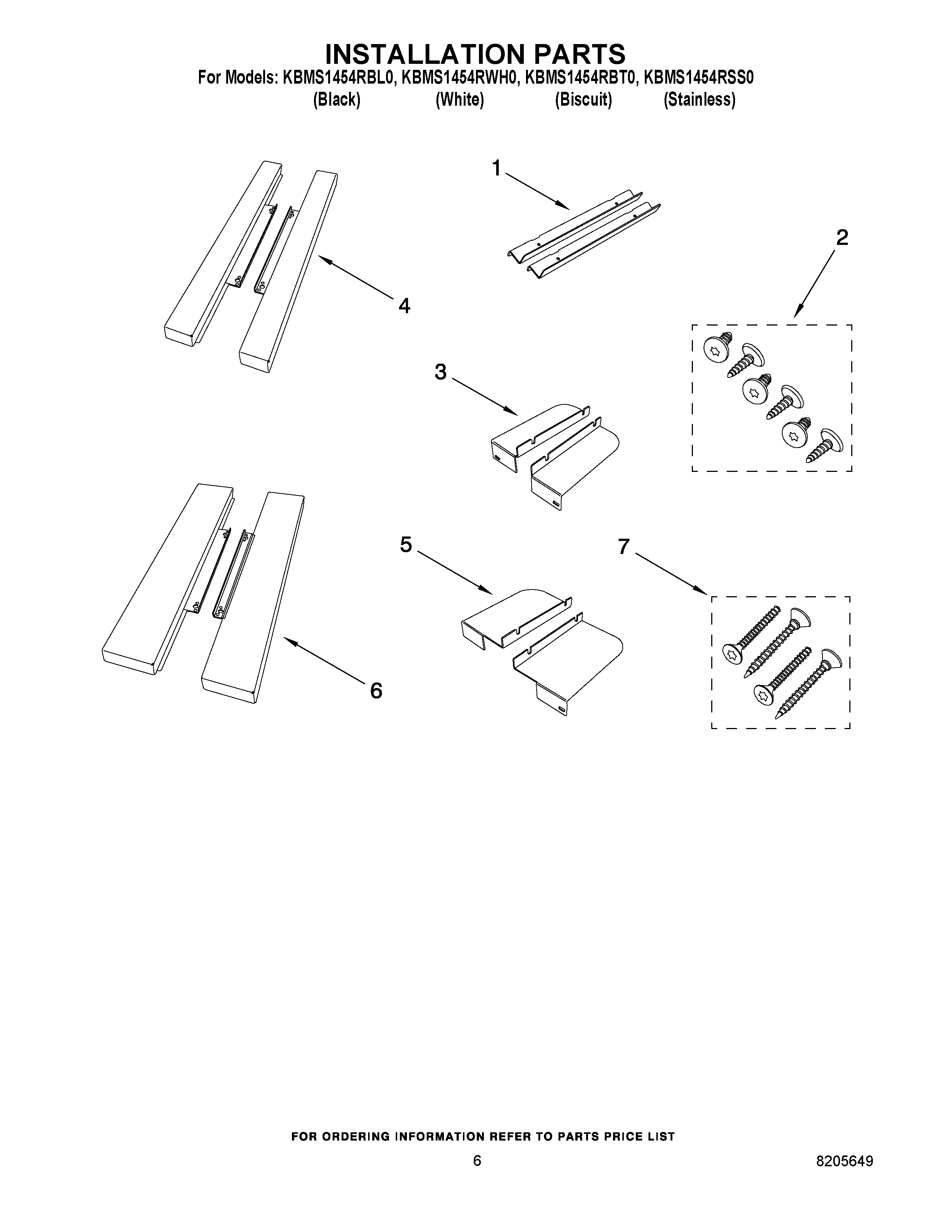 INSTALLATION PARTS
For Models: KBMS1454RBL0, KBMS1454RWH0, KBMS1454RBT0, KBMS1454RSS0
(Black) (White) (Biscuit) (Stainless)

1

2

4

3

5

7

6

FOR ORDERING INFORMATION REFER TO PARTS PRICE LIST

6

8205649