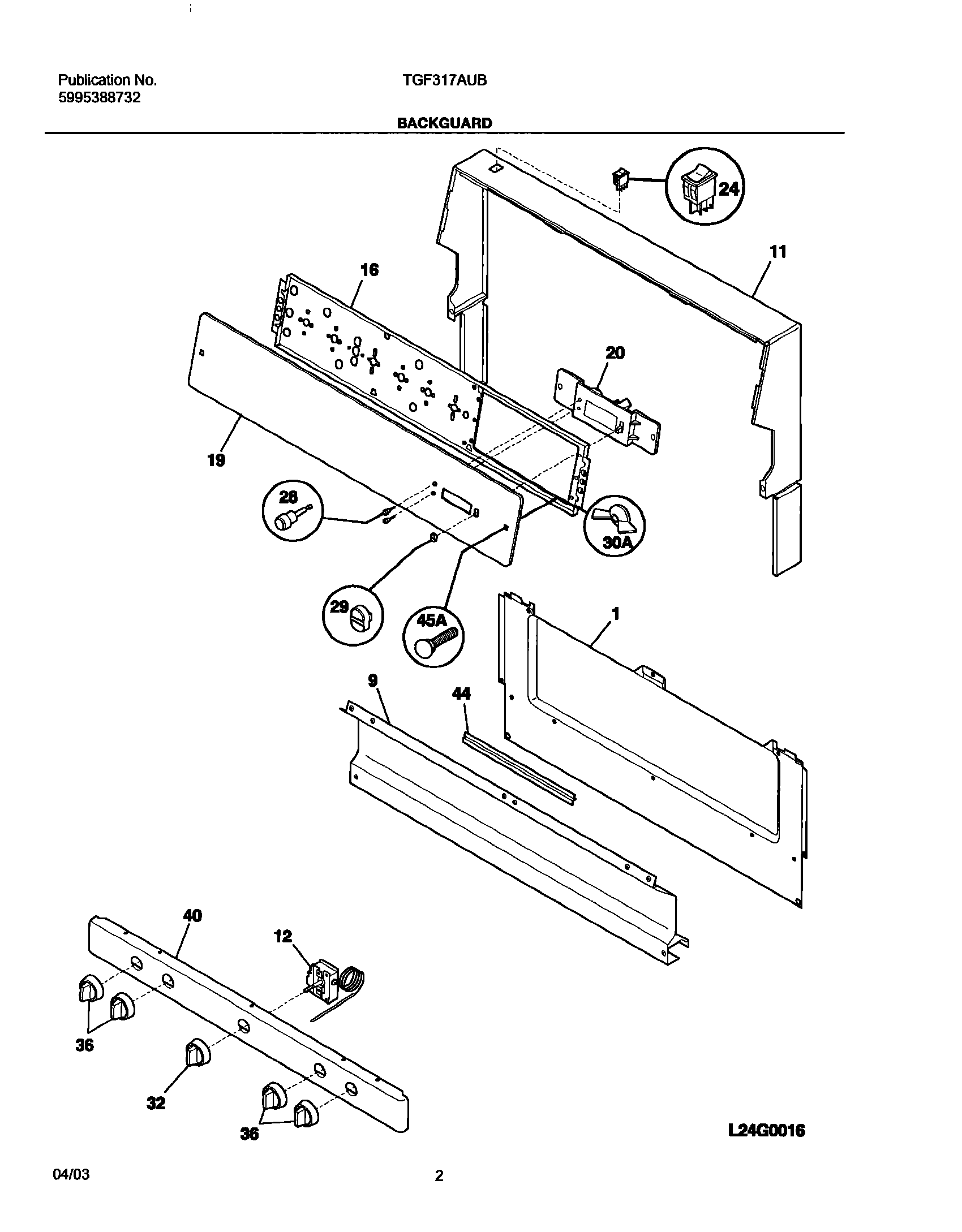 Publication No.
5995388732

TGF317AUB

BACKGUARD

24

11

16

20

19

28

30A

29

45A

1

9

44

40

12

36

32

36

L24G0016

04/03

2