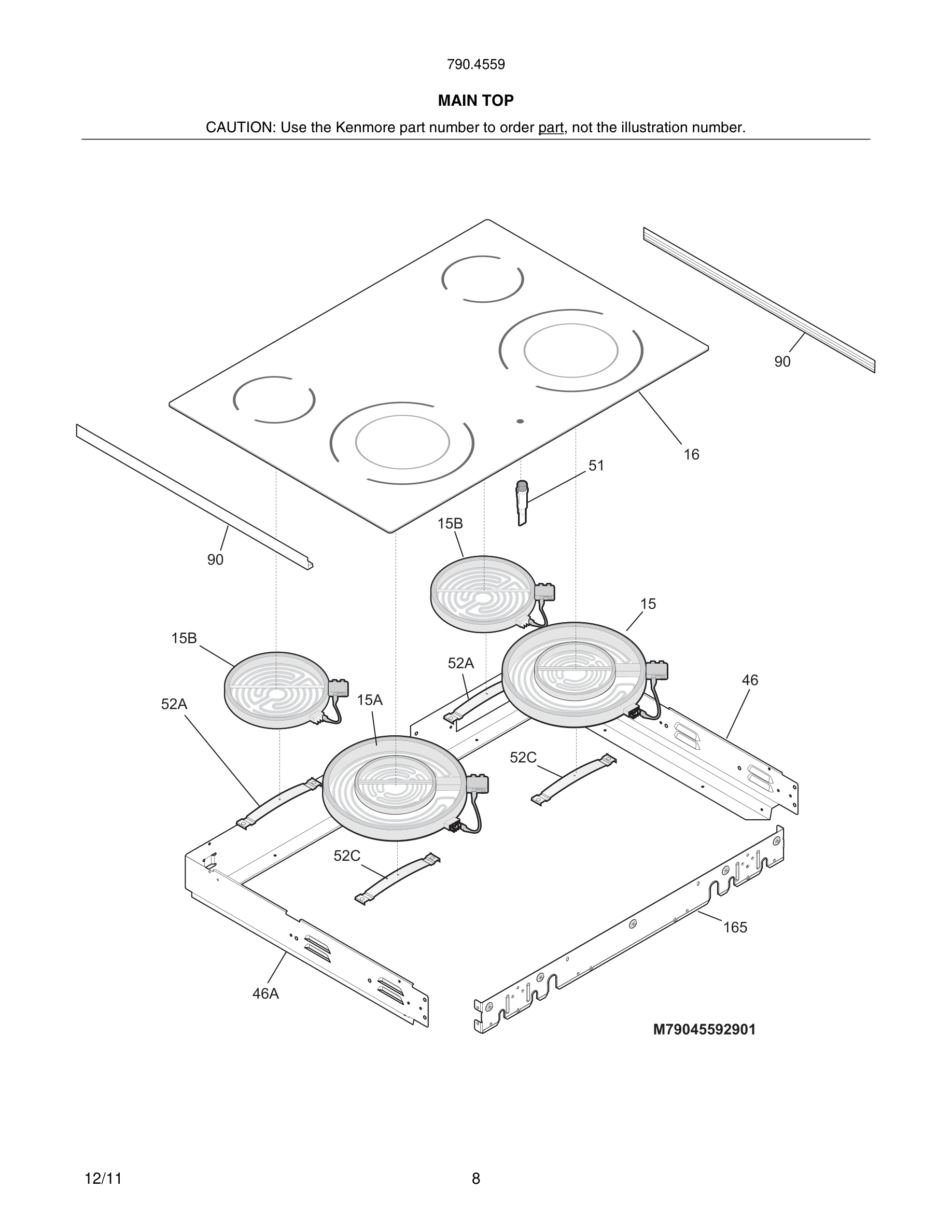 790.4559

MAIN TOP

CAUTION: Use the Kenmore part number to order part, not the illustration number.

90

16

51

15B

90

15

15B

52A

46

52A

15A

52C

52C

165

46A

M79045592901

12/11

8