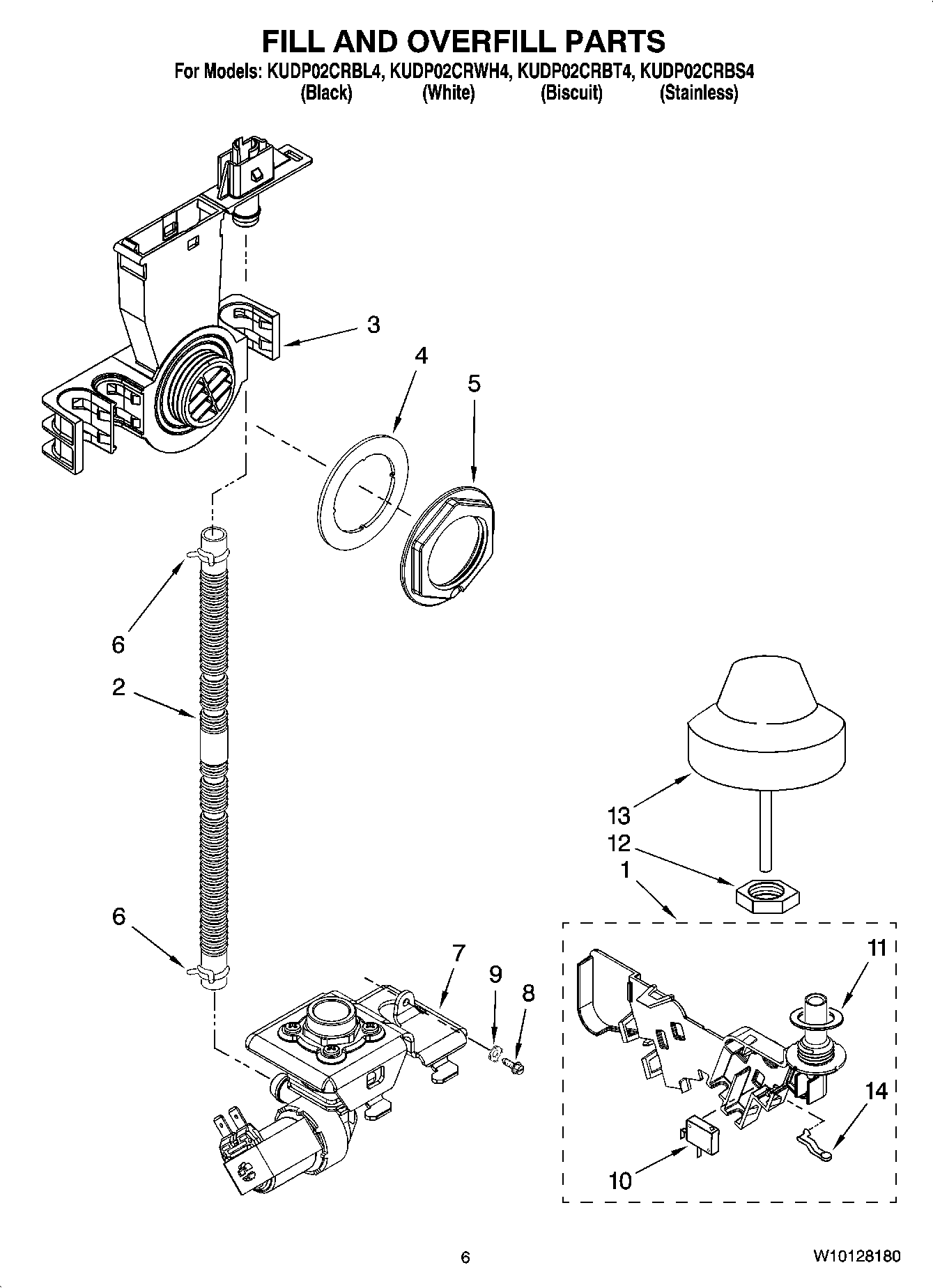 FILL AND OVERFILL PARTS
For Models: KUDP02CRBL4, KUDP02CRWH4, KUDP02CRBT4, KUDP02CRBS4
(Black) (White) (Biscuit) (Stainless)

3
4
5
6
2
13
12
1
6
7
9
8
11
14
10

6
W10128180