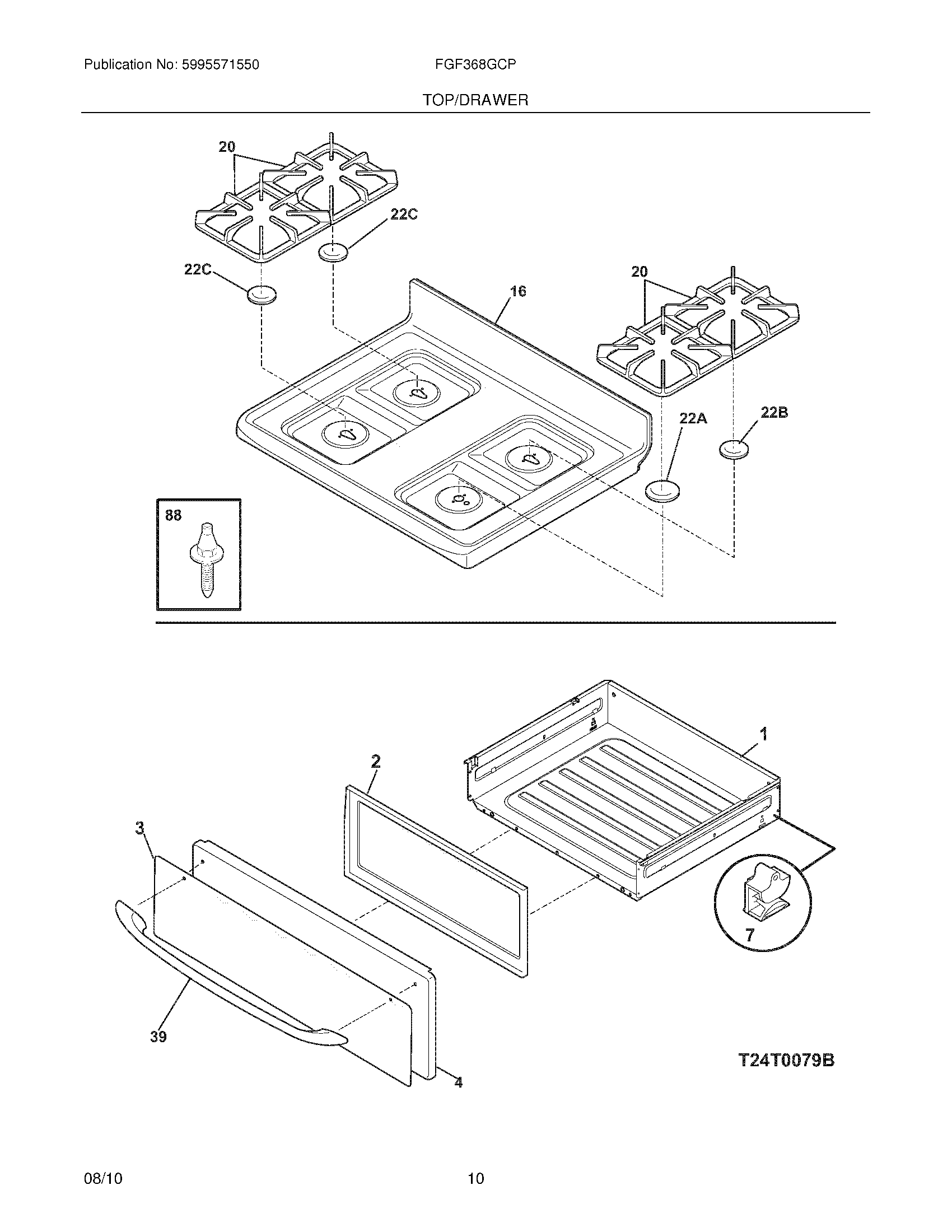 Publication No: 5995571550

FGF368GCP

TOP/DRAWER

20

22C

22C

16

20

22A

22B

88

1

2

3

7

39

4

T24T0079B

08/10

10