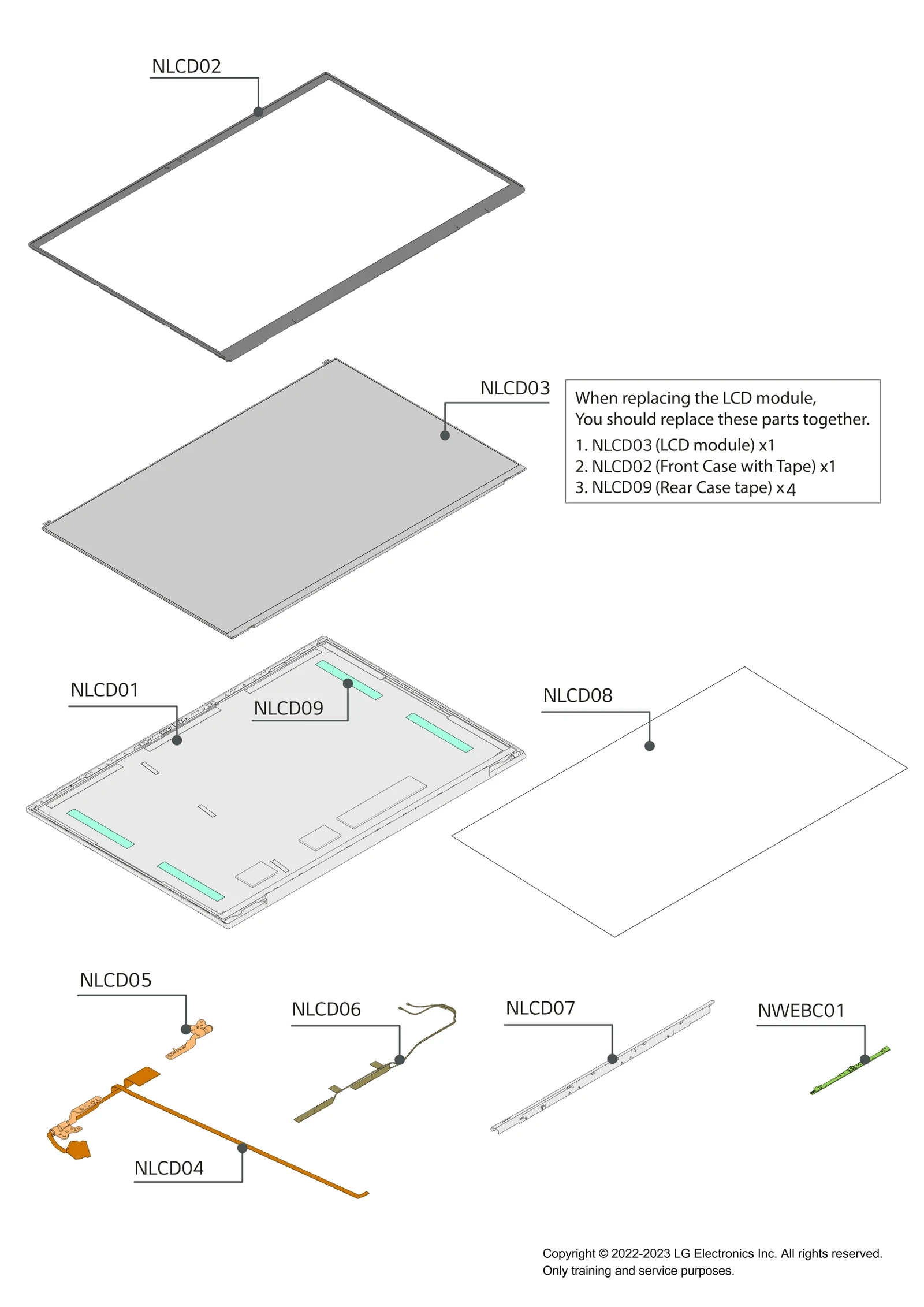 NLCD02

NLCD03

When replacing the LCD module,
You should replace these parts together.
1. NLCD03 (LCD module) x1
2. NLCD02 (Front Case with Tape) x1
3. NLCD09 (Rear Case tape) x4

NLCD01

NLCD09

NLCD08

NLCD05

NLCD06

NLCD07

NWEBC01

NLCD04

Copyright © 2022-2023 LG Electronics Inc. All rights reserved.
Only training and service purposes.