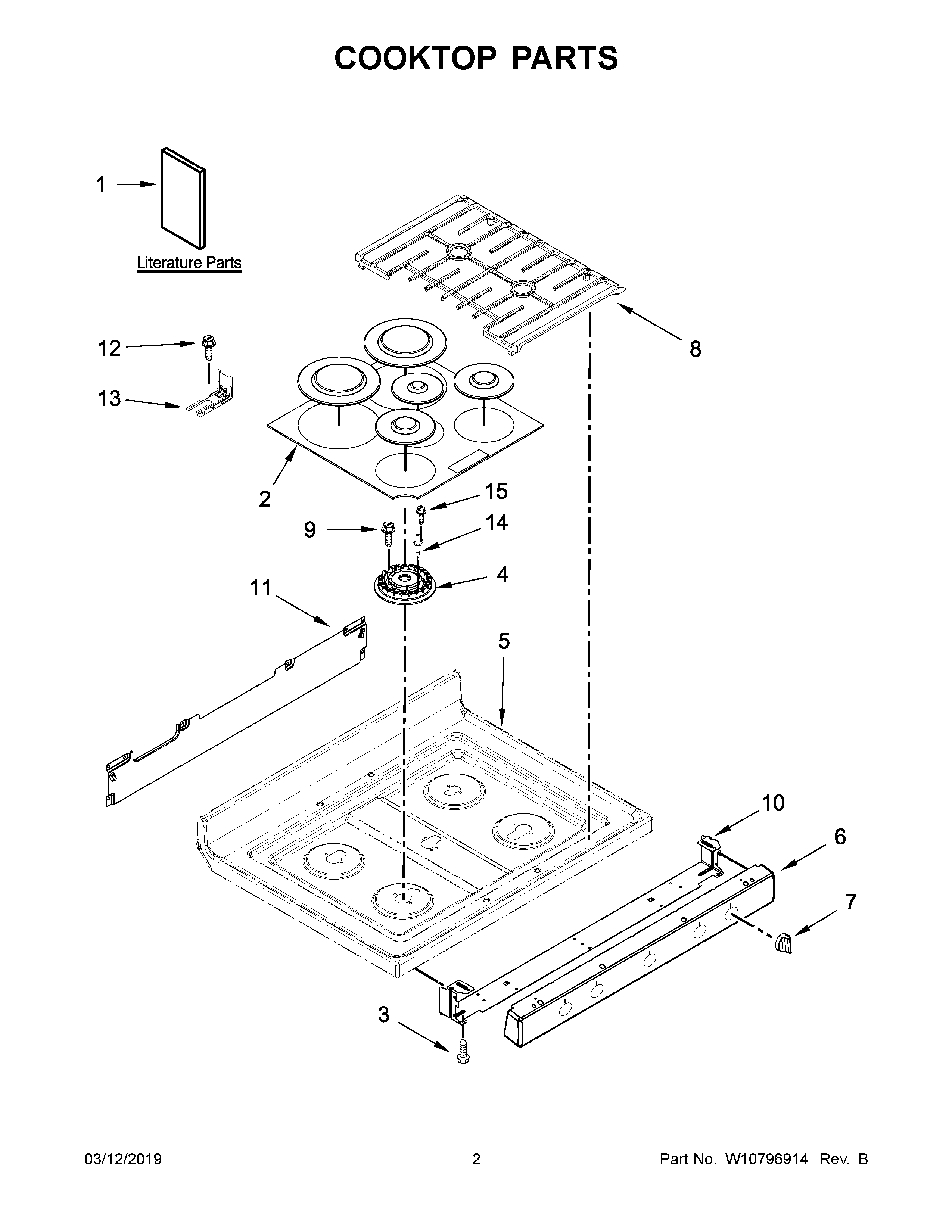 COOKTOP PARTS

1

Literature Parts

12

13

8

2

15

9

14

4

11

5

10

6

7

3

03/12/2019

2

Part No. W10796914 Rev. B