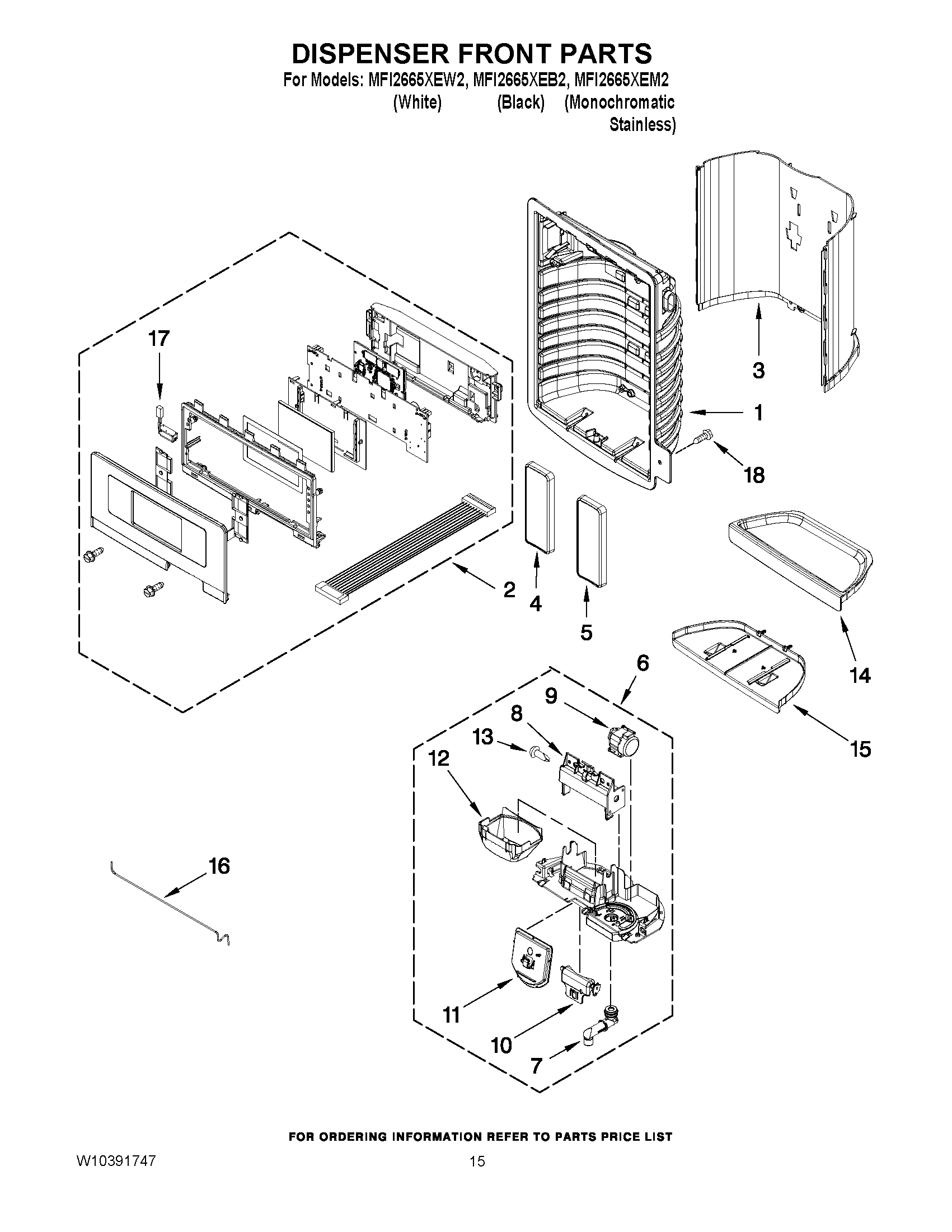 DISPENSER FRONT PARTS

For Models: MFI2665XEW2, MFI2665XEB2, MFI2665XEM2
(White) (Black) (Monochromatic Stainless)

17
3
1
18
2
4
5
14
6
9
8
13
12
15
16
11
10
7

FOR ORDERING INFORMATION REFER TO PARTS PRICE LIST

W10391747

15