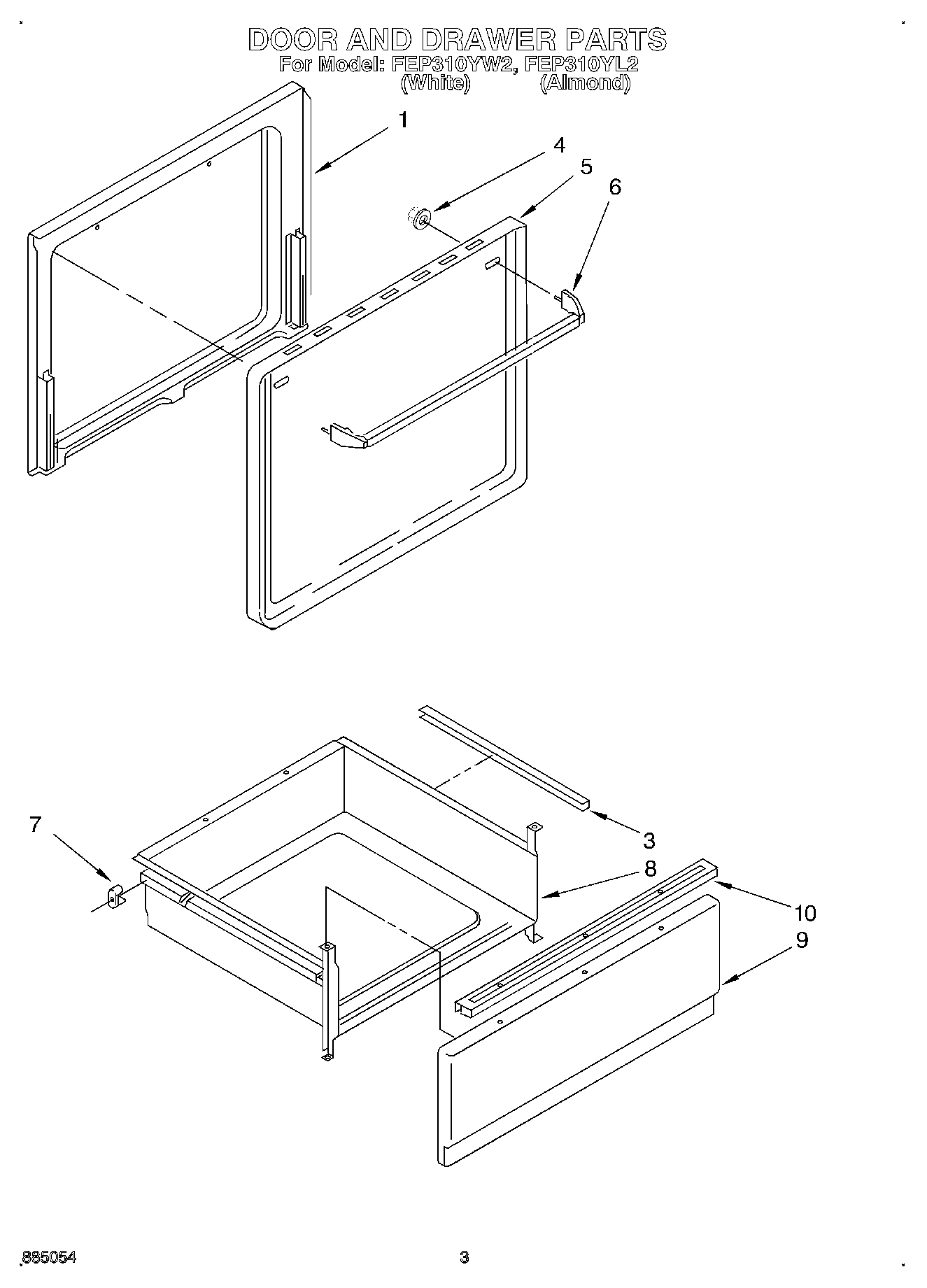 DOOR AND DRAWER PARTS
For Model: FEP310YW2, FEP310YL2
(White) (Almond)

1

4

5

6

7

3

8

10

9

885054

3