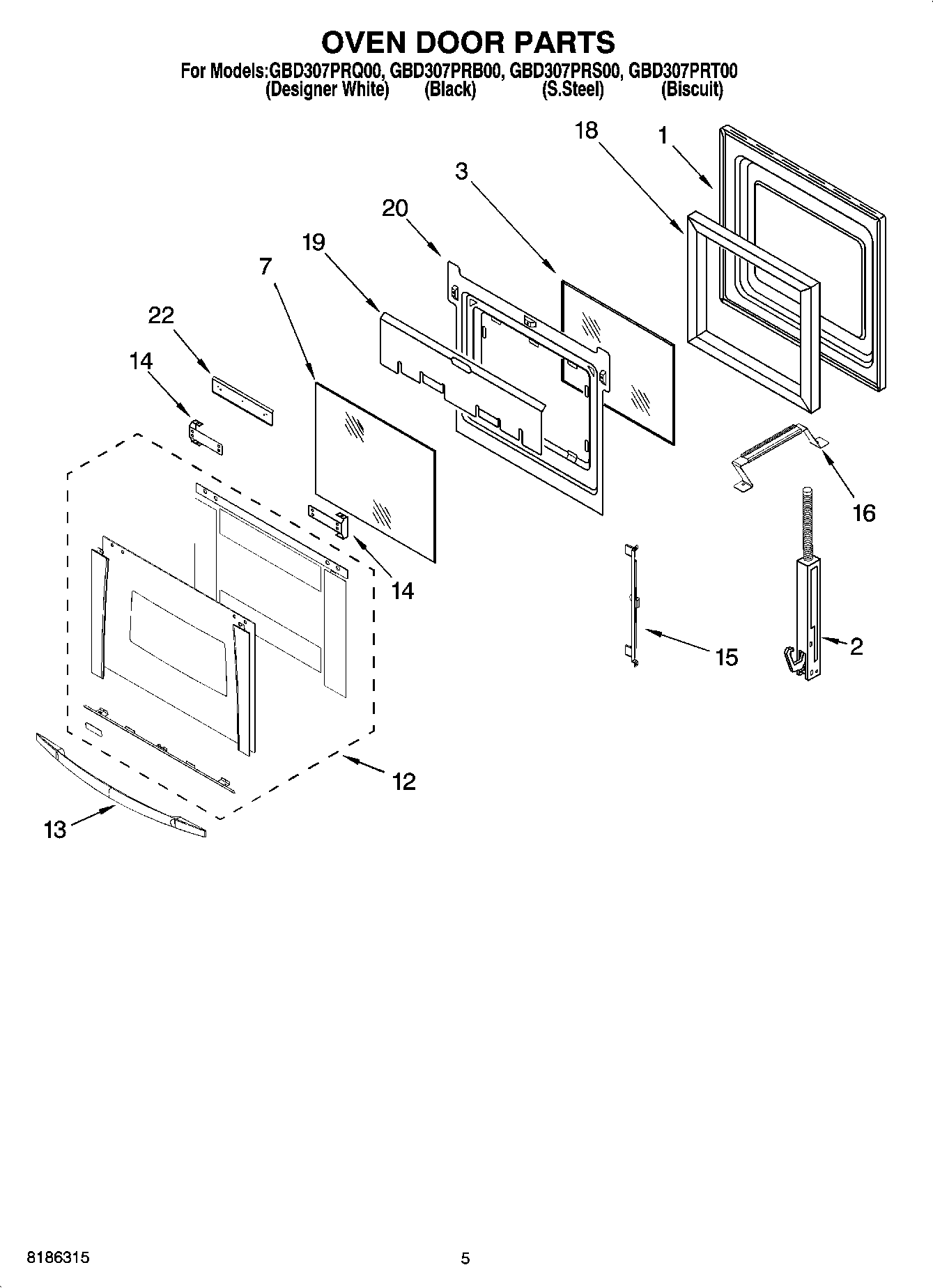 OVEN DOOR PARTS

For Models:GBD307PRQ00, GBD307PRB00, GBD307PRS00, GBD307PRT00
(Designer White) (Black) (S.Steel) (Biscuit)

18
1
3
20
19
7
22
14
16
14
15
2
12
13

8186315

5