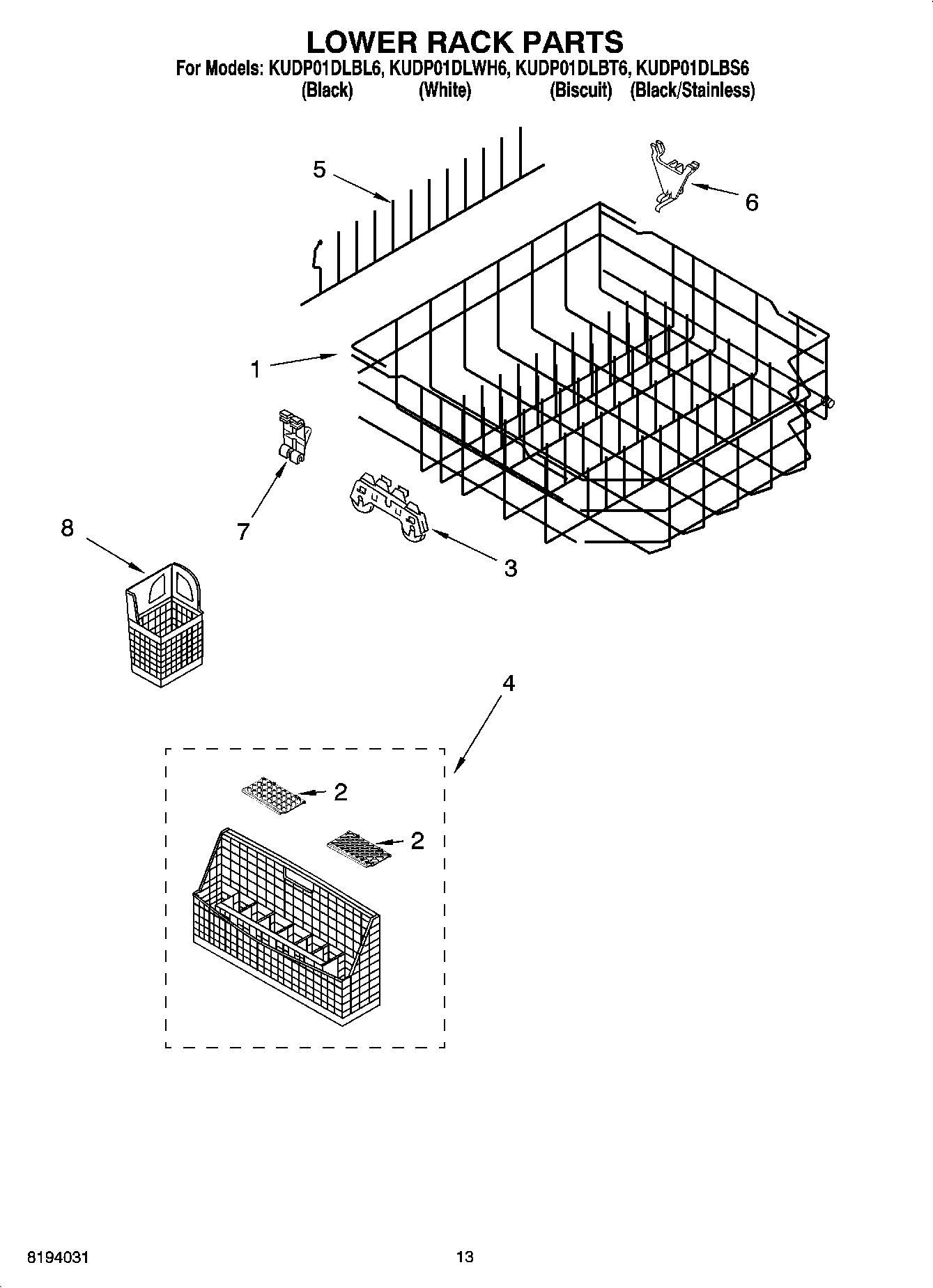 LOWER RACK PARTS

For Models: KUDP01DLBL6, KUDP01DLWH6, KUDP01DLBT6, KUDP01DLBS6
(Black) (White) (Biscuit) (Black/Stainless)

5

6

1

7

3

8

4

2

2

8194031

13