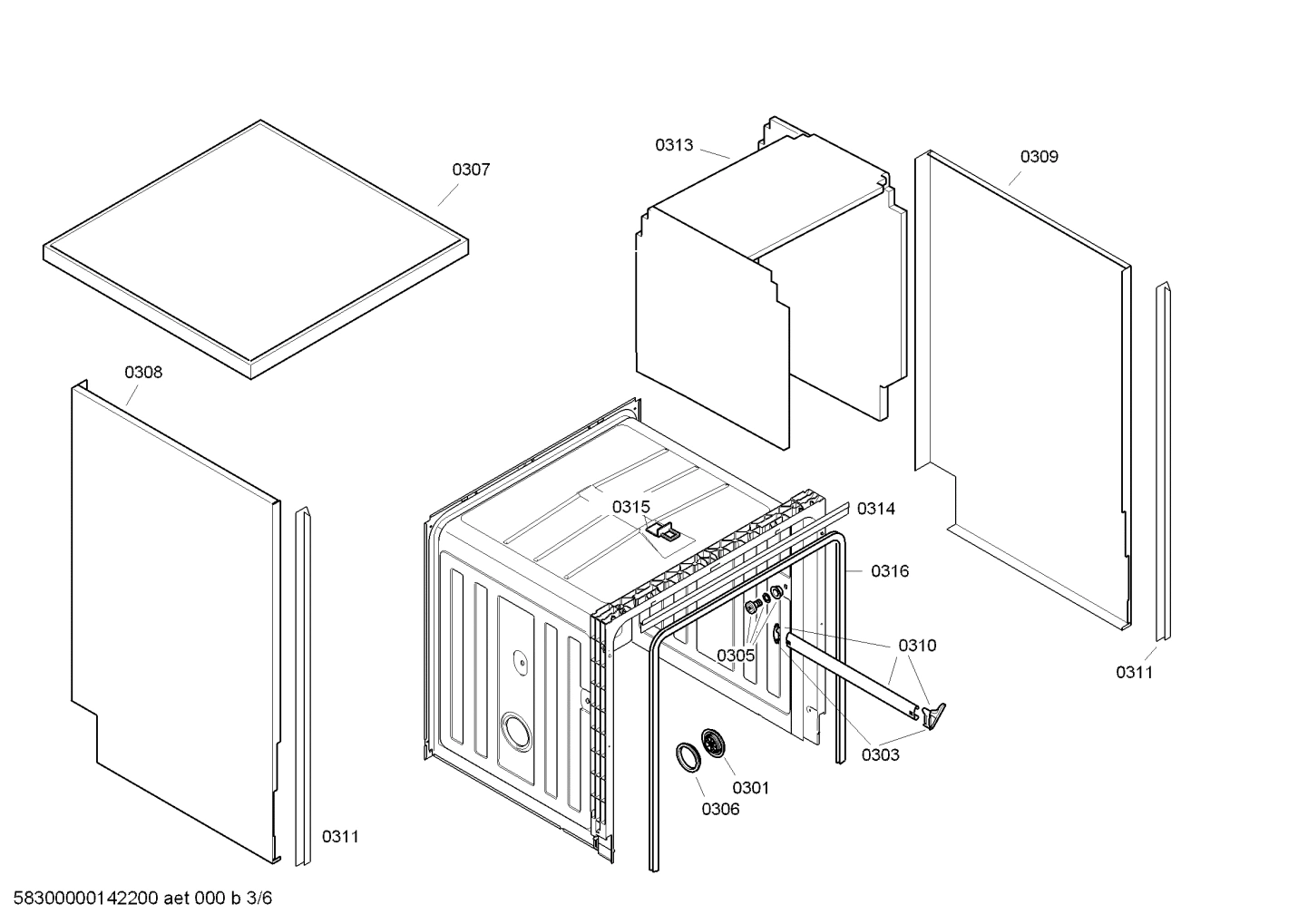 0307

0313

0309

0308

0315

0314

0316

0305

0310

0311

0303

0301

0306

0311

58300000142200 aet 000 b 3/6